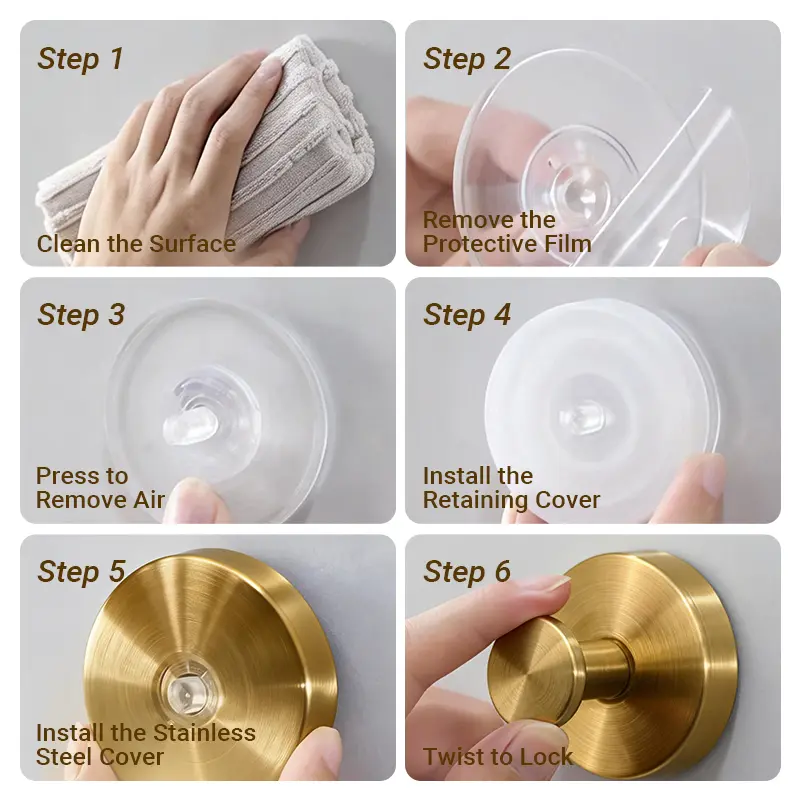 Step 1

Clean the Surface

Step 2

Remove the Protective Film

Step 3

Press to Remove Air

Step 4

Install the Retaining Cover

Step 5

Install the Stainless Steel Cover

Step 6

Twist to Lock