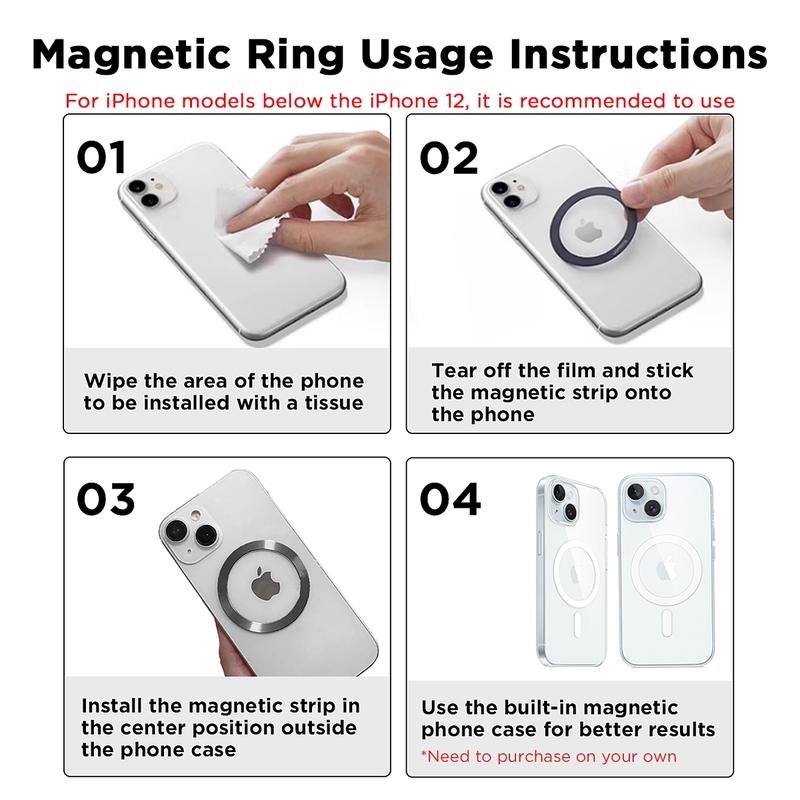 Magnetic Ring Usage Instructions

For iPhone models below the iPhone 12, it is recommended to use

01

Wipe the area of the phone to be installed with a tissue

02

Tear off the film and stick the magnetic strip onto the phone

03

Install the magnetic strip in the center position outside the phone case

04

Use the built-in magnetic phone case for better results

*Need to purchase on your own