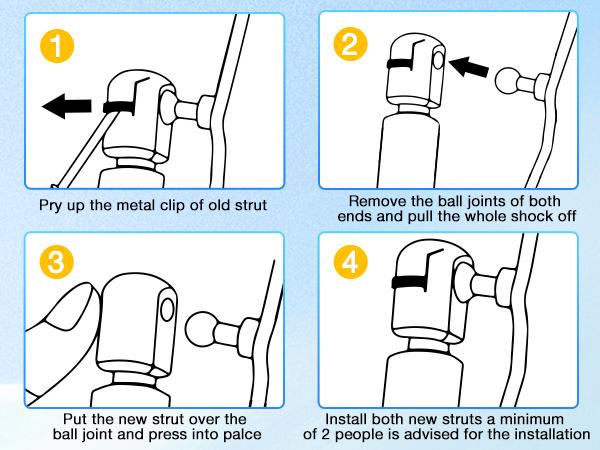 1

Pry up the metal clip of old strut

2

Remove the ball joints of both ends and pull the whole shock off

3

Put the new strut over the ball joint and press into palce

4

Install both new struts a minimum of 2 people is advised for the installation