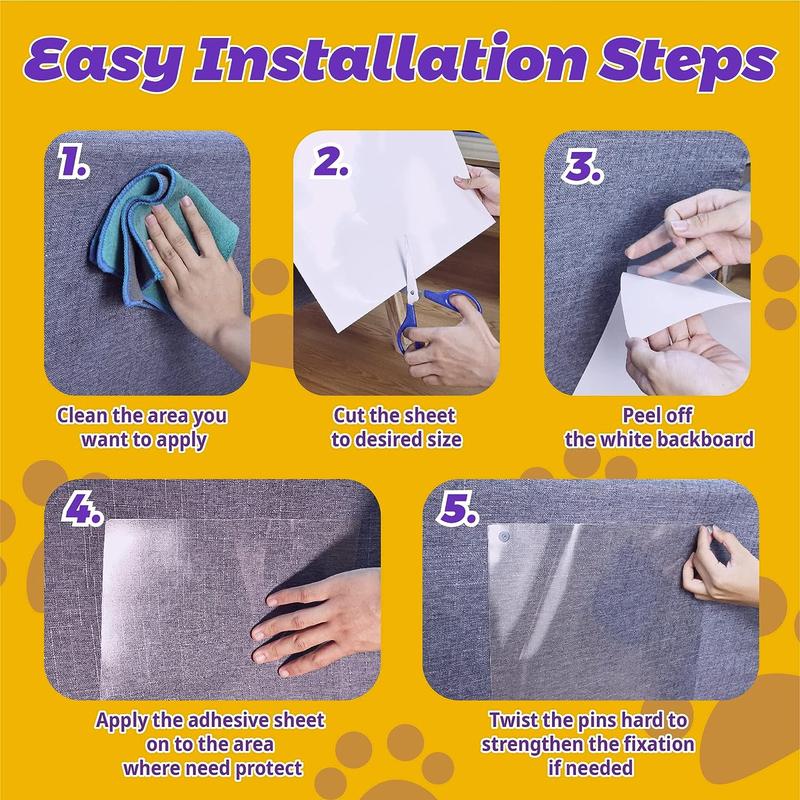 Easy Installation Steps

1.

Clean the area you want to apply

2.

Cut the sheet to desired size

3.

Peel off the white backboard

4.

Apply the adhesive sheet on to the area where need protect

5.

Twist the pins hard to strengthen the fixation if needed