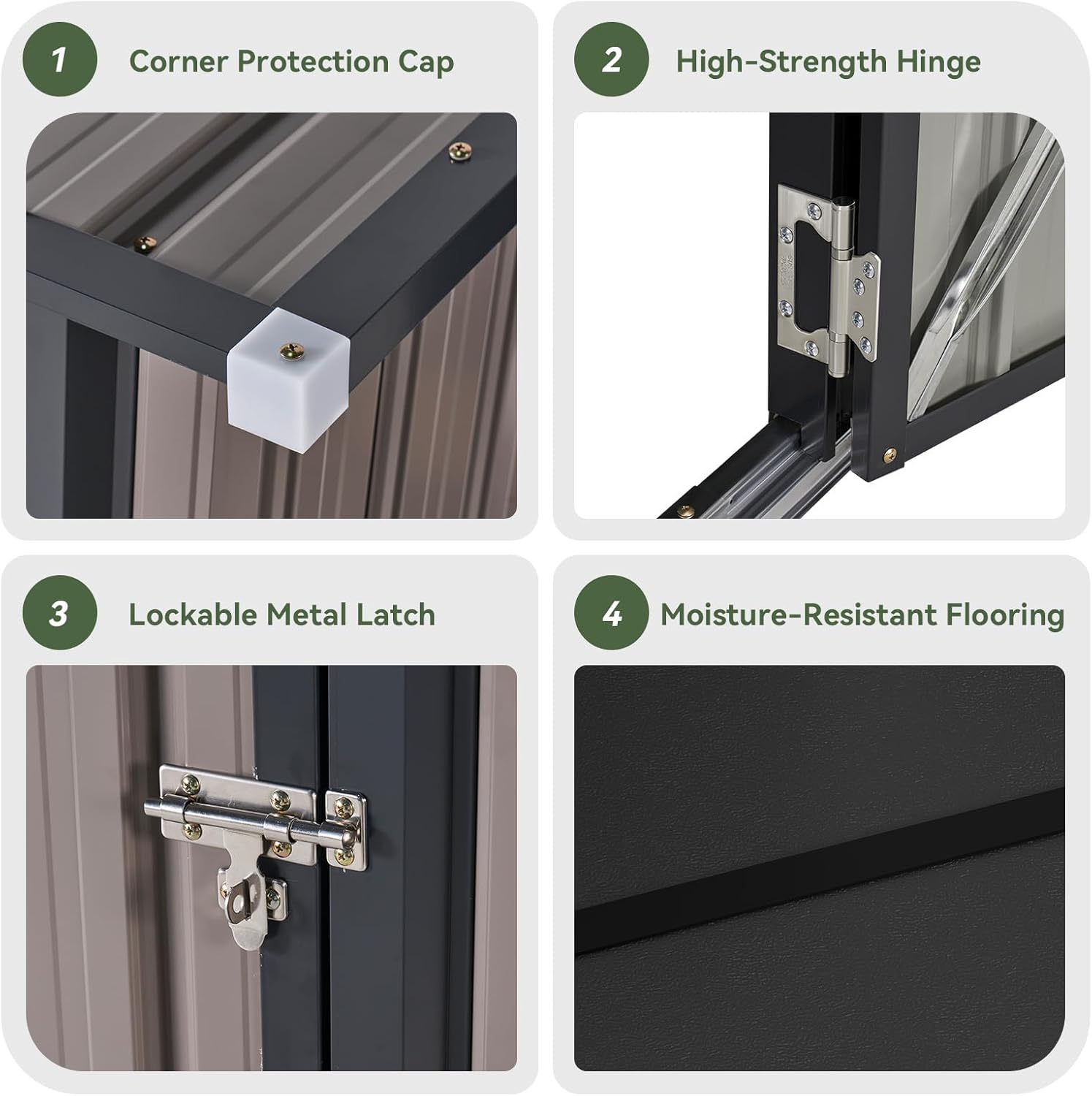 1 Corner Protection Cap

2 High-Strength Hinge

3 Lockable Metal Latch

4 Moisture-Resistant Flooring