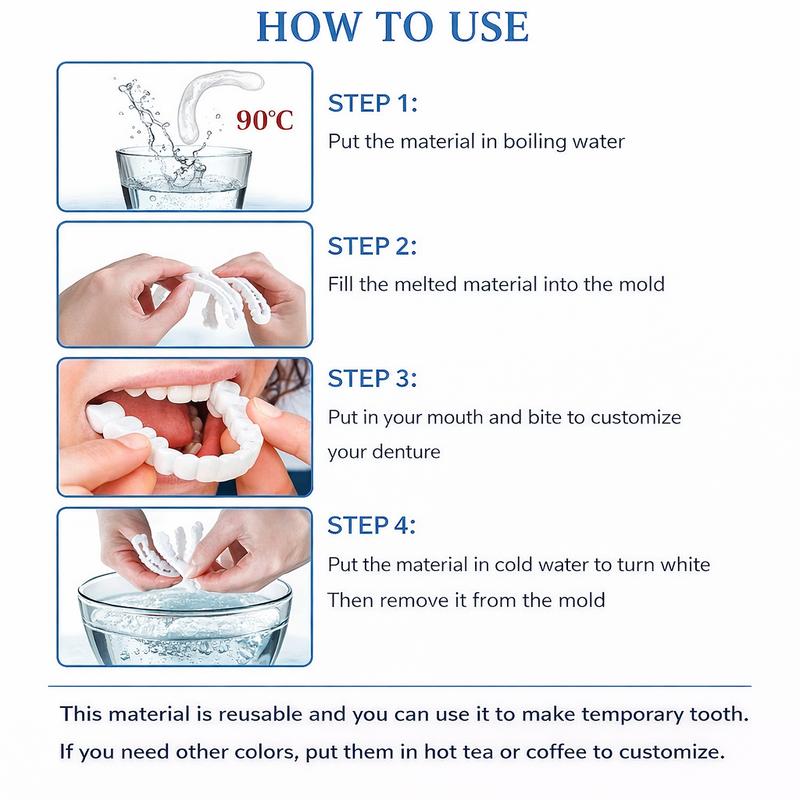 HOW TO USE

90℃

STEP 1:
Put the material in boiling water

STEP 2:
Fill the melted material into the mold

STEP 3:
Put in your mouth and bite to customize your denture

STEP 4:
Put the material in cold water to turn white
Then remove it from the mold

This material is reusable and you can use it to make temporary tooth.
If you need other colors, put them in hot tea or coffee to customize.