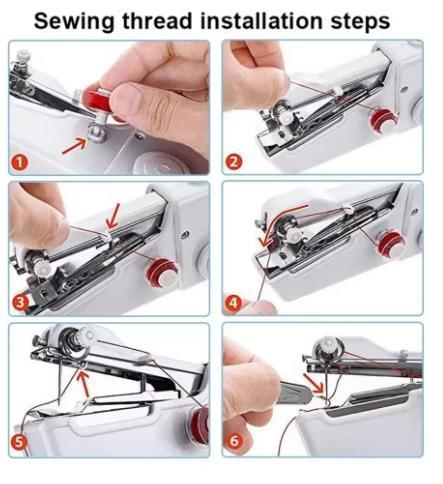 Sewing thread installation steps

1

2

3

4

5

6