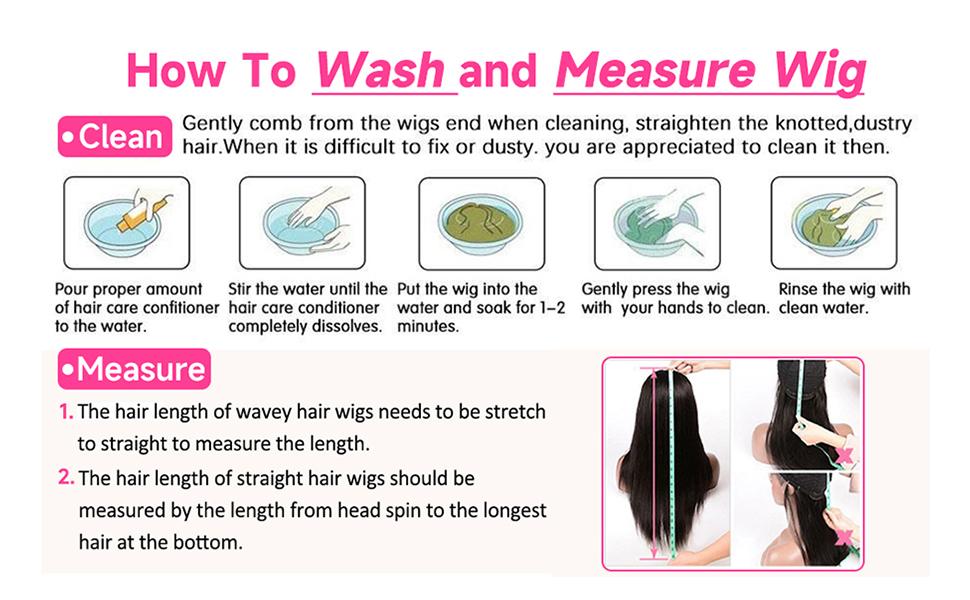 How To Wash and Measure Wig

•Clean Gently comb from the wigs end when cleaning, straighten the knotted,dustry hair.When it is difficult to fix or dusty. you are appreciated to clean it then.

Pour proper amount of hair care confitioner to the water.

Stir the water until the hair care conditioner completely dissolves.

Put the wig into the water and soak for 1–2 minutes.

Gently press the wig with your hands to clean.

Rinse the wig with clean water.

•Measure

1. The hair length of wavey hair wigs needs to be stretch to straight to measure the length.

2. The hair length of straight hair wigs should be measured by the length from head spin to the longest hair at the bottom.