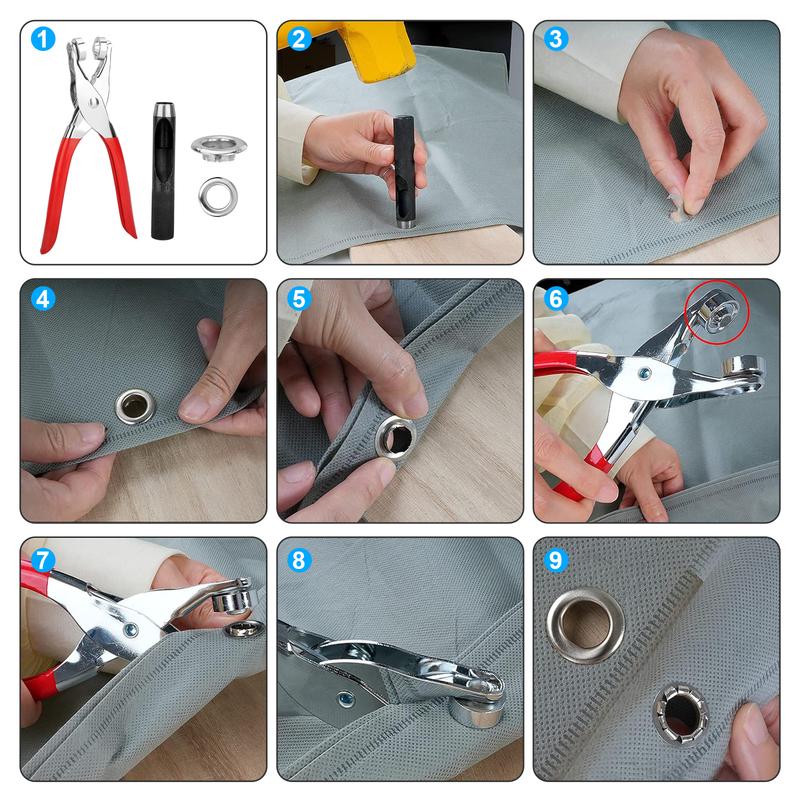 1
2
3
4
5
6
7
8
9