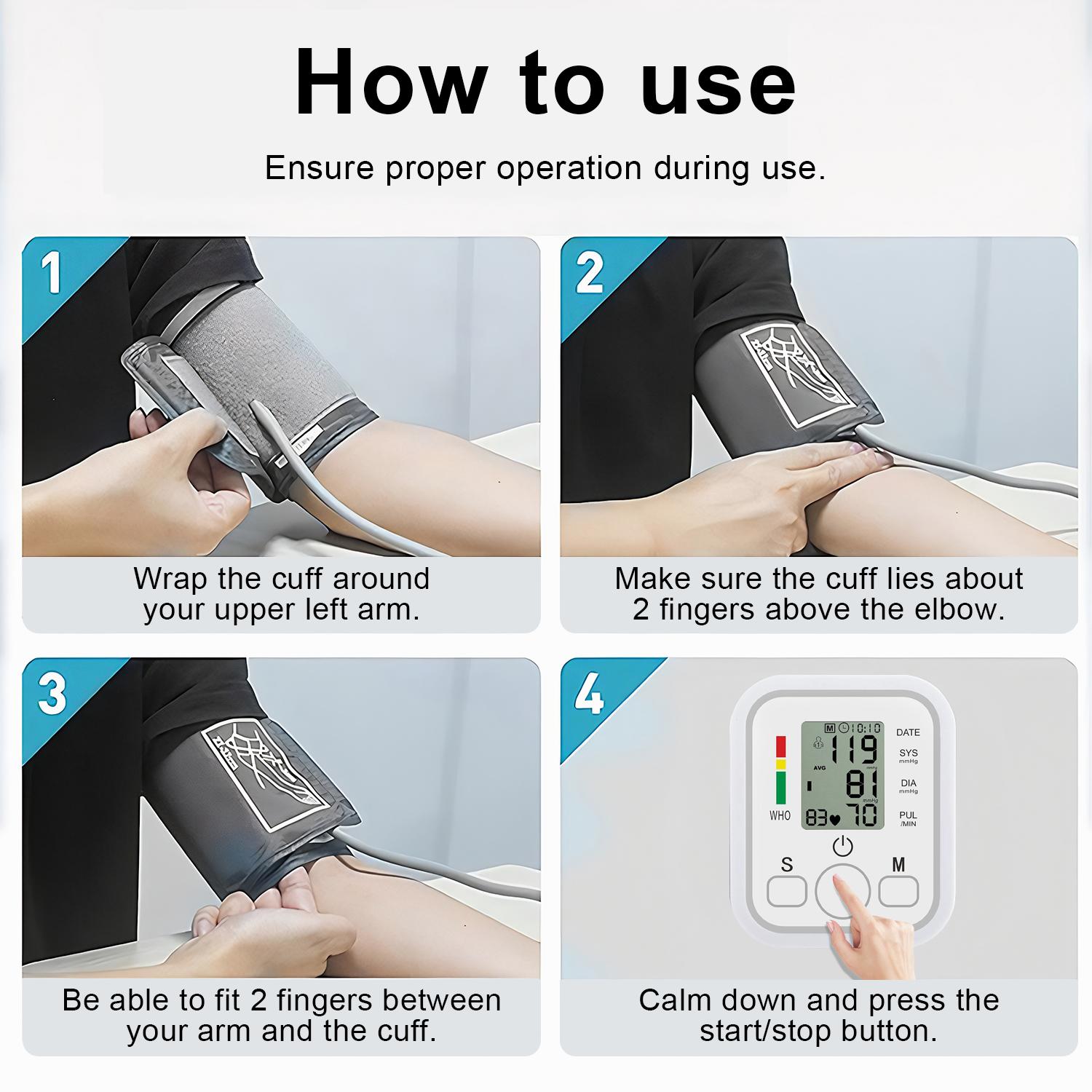 How to use

Ensure proper operation during use.

1

Wrap the cuff around your upper left arm.

2

Make sure the cuff lies about 2 fingers above the elbow.

3

Be able to fit 2 fingers between your arm and the cuff.

4

M 10:10 DATE
119 SYS mmHg
AVG
81 DIA mmHg
WHO
83 70 PUL /MIN
S M

Calm down and press the start/stop button.