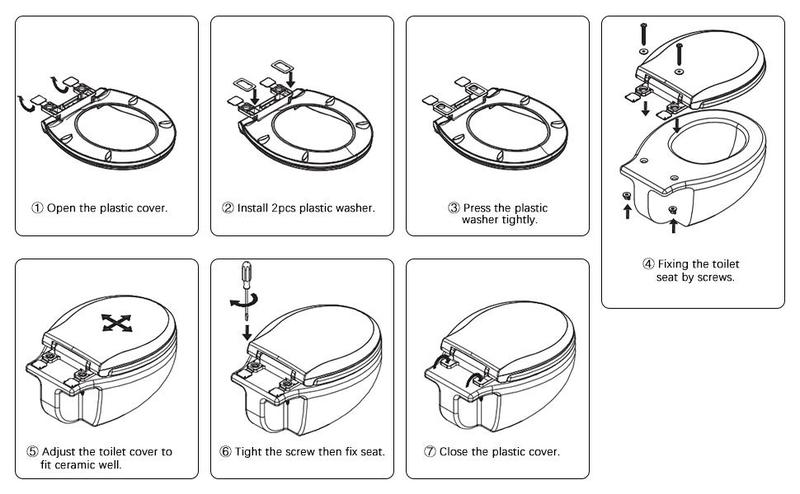 ① Open the plastic cover.

② Install 2pcs plastic washer.

③ Press the plastic washer tightly.

④ Fixing the toilet seat by screws.

⑤ Adjust the toilet cover to fit ceramic well.

⑥ Tight the screw then fix seat.

⑦ Close the plastic cover.