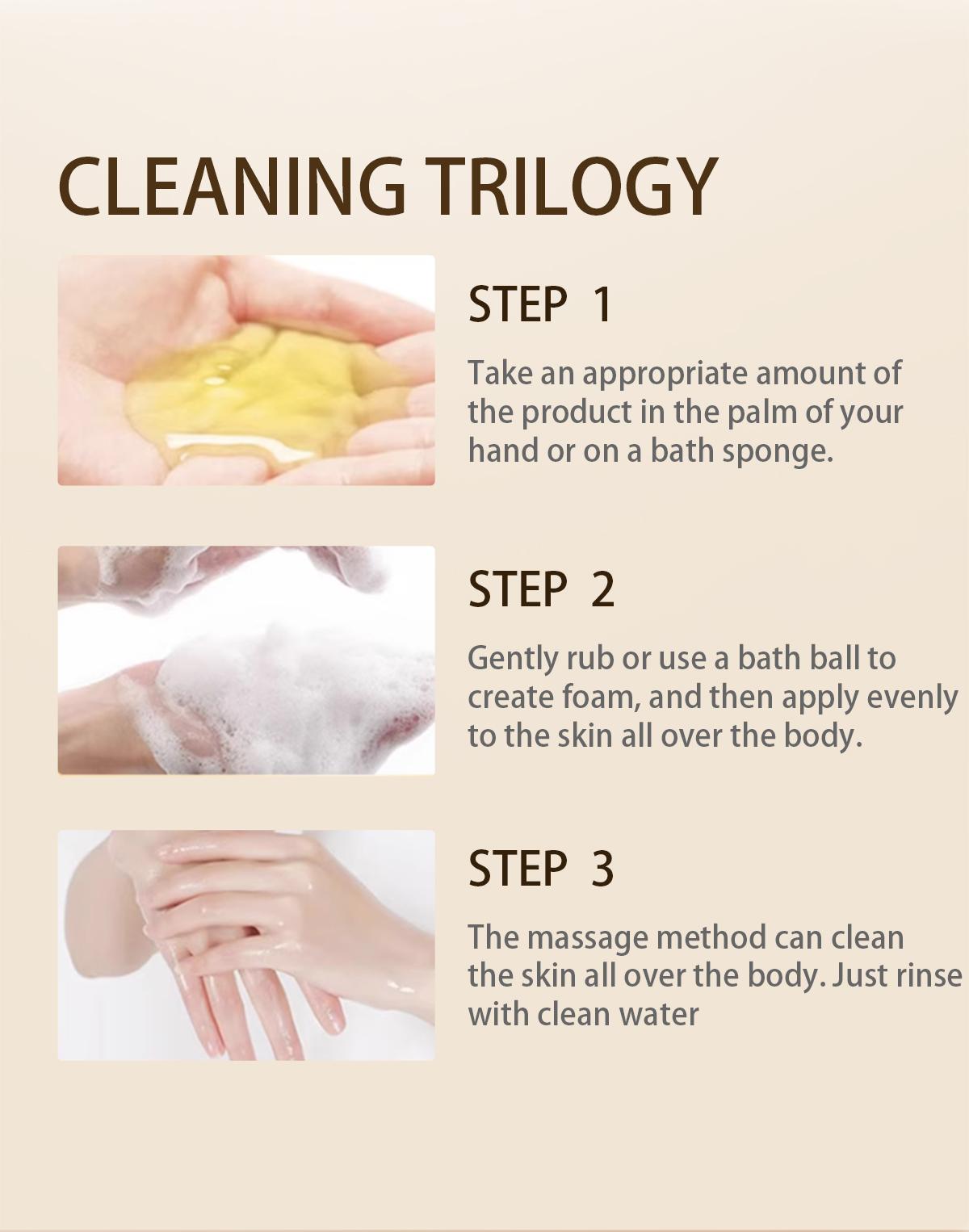 CLEANING TRILOGY

STEP 1

Take an appropriate amount of the product in the palm of your hand or on a bath sponge.

STEP 2

Gently rub or use a bath ball to create foam, and then apply evenly to the skin all over the body.

STEP 3

The massage method can clean the skin all over the body. Just rinse with clean water