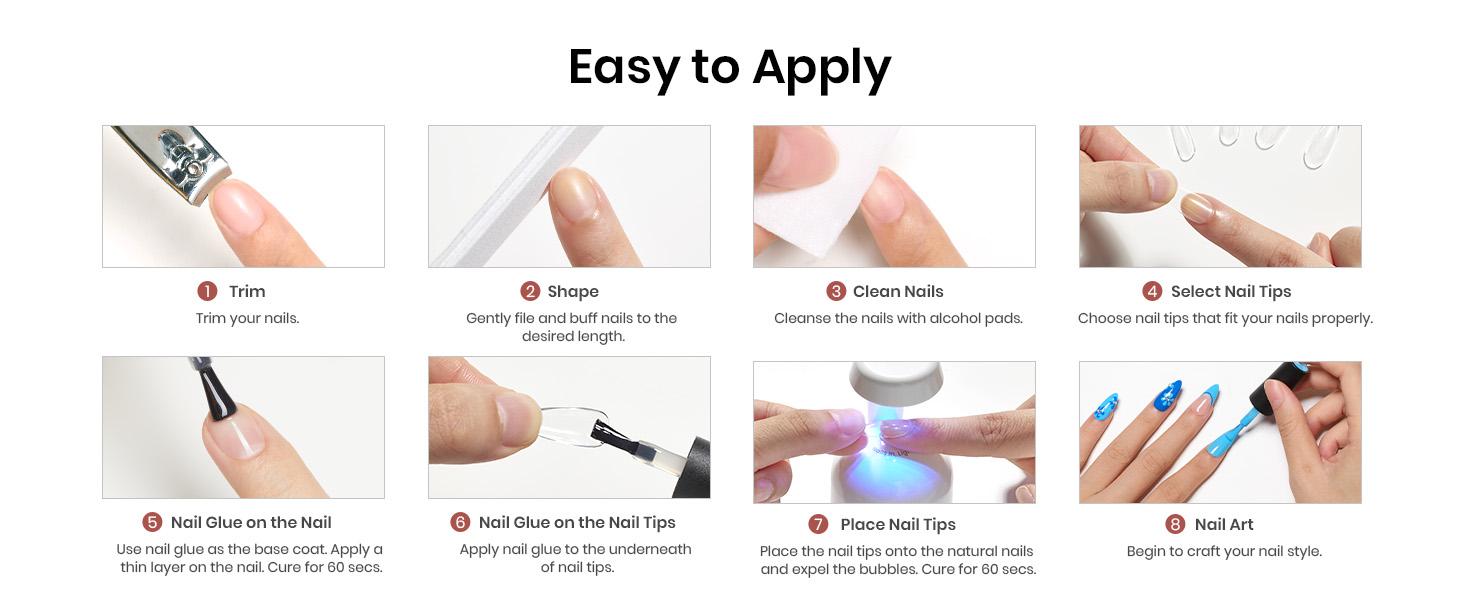 Easy to Apply

1 Trim
Trim your nails.

2 Shape
Gently file and buff nails to the desired length.

3 Clean Nails
Cleanse the nails with alcohol pads.

4 Select Nail Tips
Choose nail tips that fit your nails properly.

5 Nail Glue on the Nail
Use nail glue as the base coat. Apply a thin layer on the nail. Cure for 60 secs.

6 Nail Glue on the Nail Tips
Apply nail glue to the underneath of nail tips.

7 Place Nail Tips
Place the nail tips onto the natural nails and expel the bubbles. Cure for 60 secs.

8 Nail Art
Begin to craft your nail style.