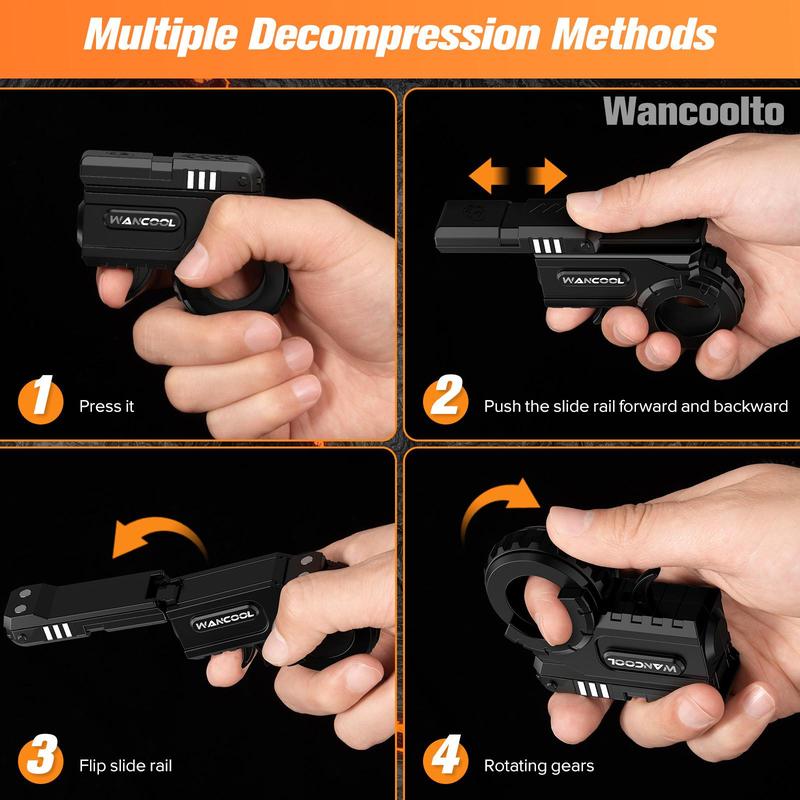 Multiple Decompression Methods

Wancoolto

WANCOOL

1 Press it

WANCOOL

2 Push the slide rail forward and backward

WANCOOL

3 Flip slide rail

WANCOOL

4 Rotating gears