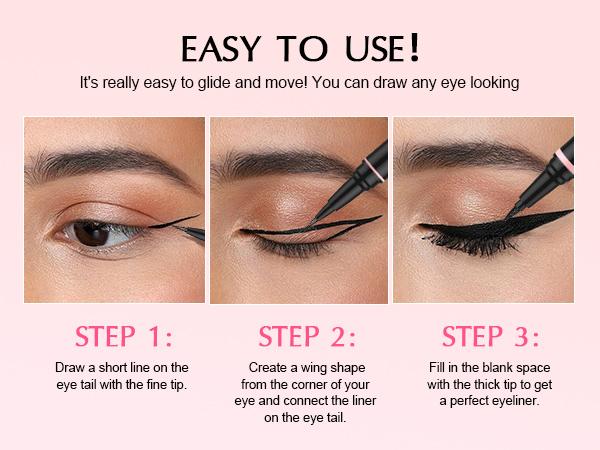 EASY TO USE!

It's really easy to glide and move! You can draw any eye looking

STEP 1:

Draw a short line on the eye tail with the fine tip.

STEP 2:

Create a wing shape from the corner of your eye and connect the liner on the eye tail.

STEP 3:

Fill in the blank space with the thick tip to get a perfect eyeliner.