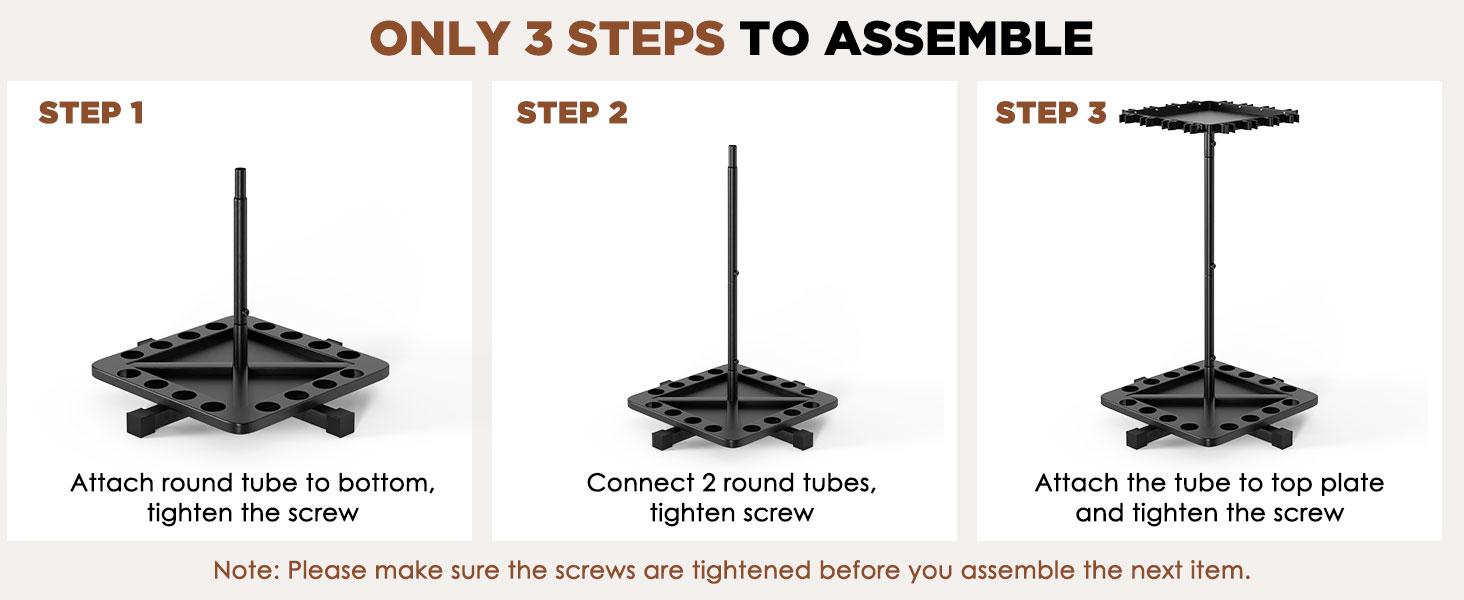 ONLY 3 STEPS TO ASSEMBLE

STEP 1

Attach round tube to bottom, tighten the screw

STEP 2

Connect 2 round tubes, tighten screw

STEP 3

Attach the tube to top plate and tighten the screw

Note: Please make sure the screws are tightened before you assemble the next item.