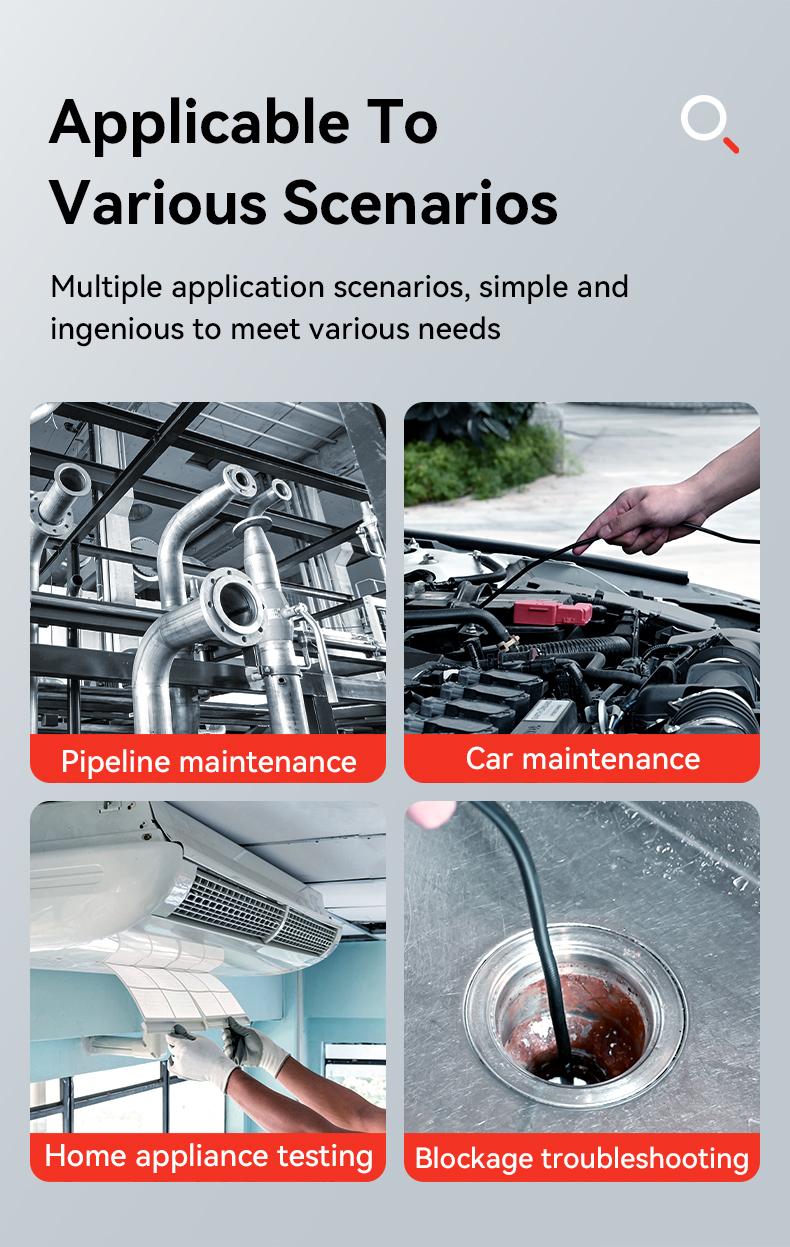 Applicable To Various Scenarios

Multiple application scenarios, simple and ingenious to meet various needs

Pipeline maintenance

Car maintenance

Home appliance testing

Blockage troubleshooting