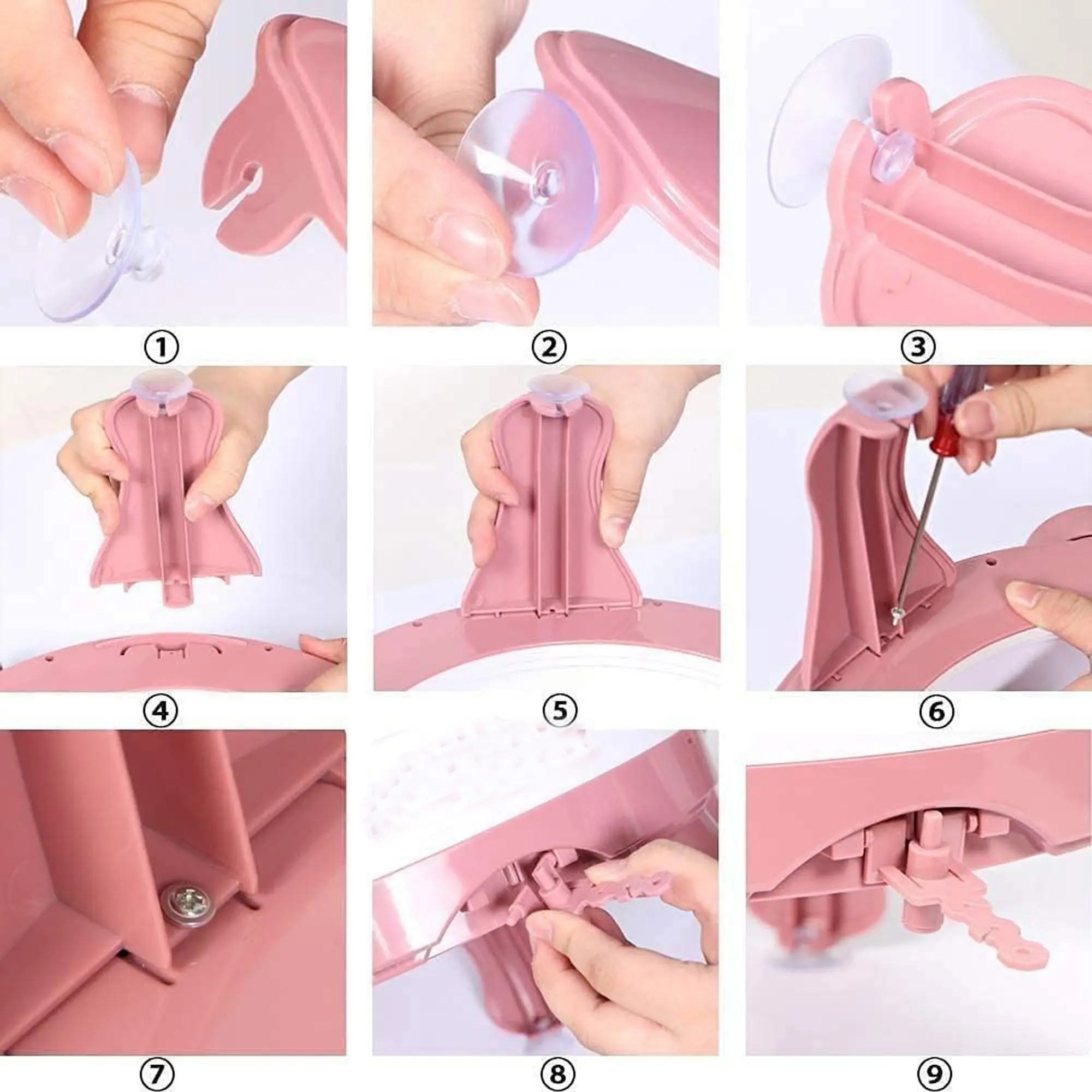 ①

②

③

④

⑤

⑥

⑦

⑧

⑨