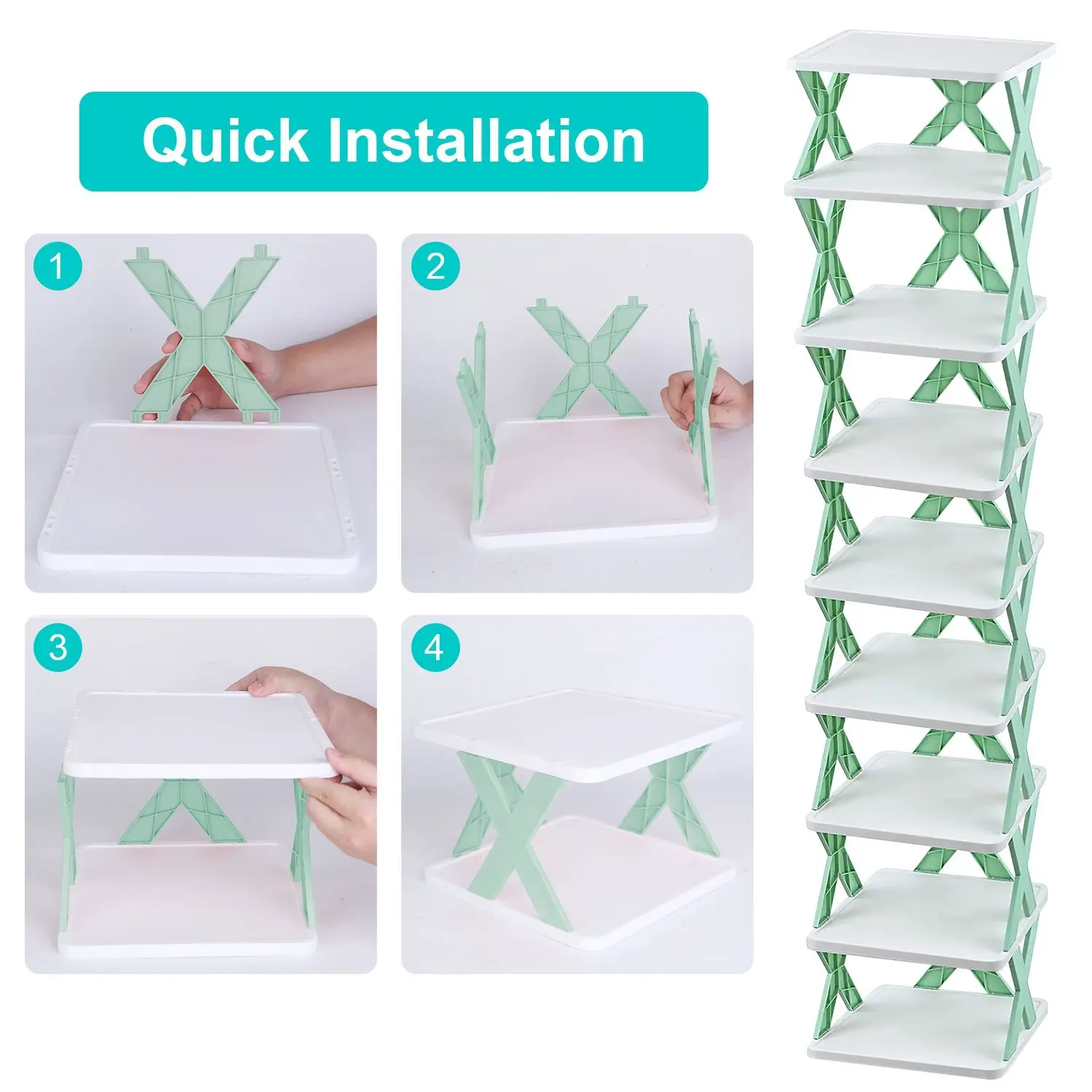 Quick Installation

1

2

3

4