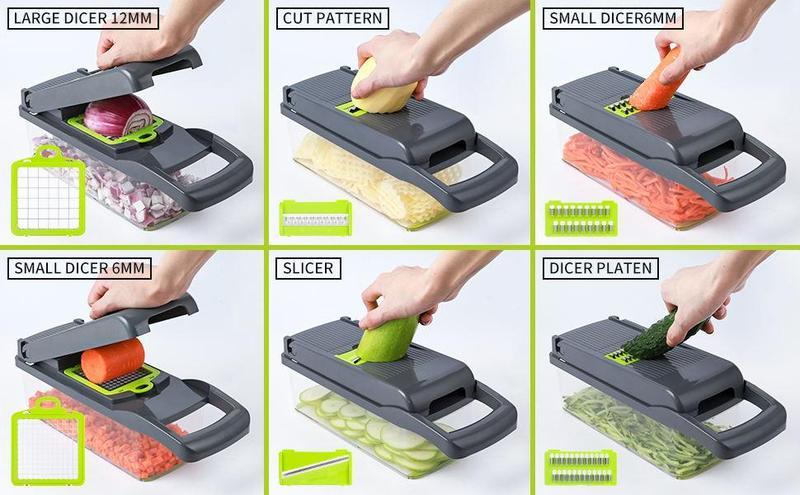 LARGE DICER 12MM

CUT PATTERN

SMALL DICER6MM

SMALL DICER 6MM

SLICER

DICER PLATEN