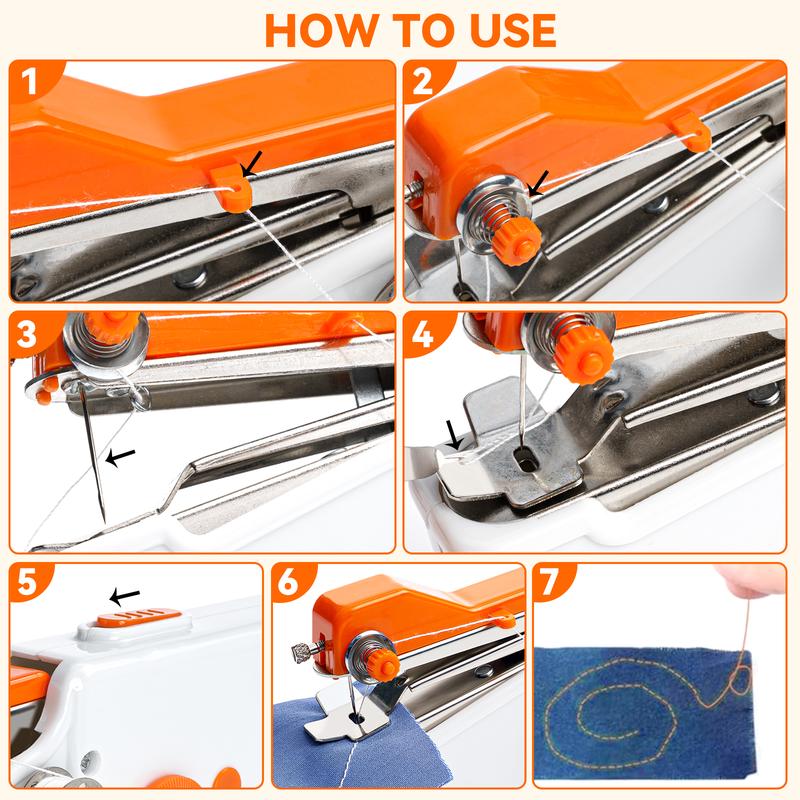 HOW TO USE

1

2

3

4

5

6

7