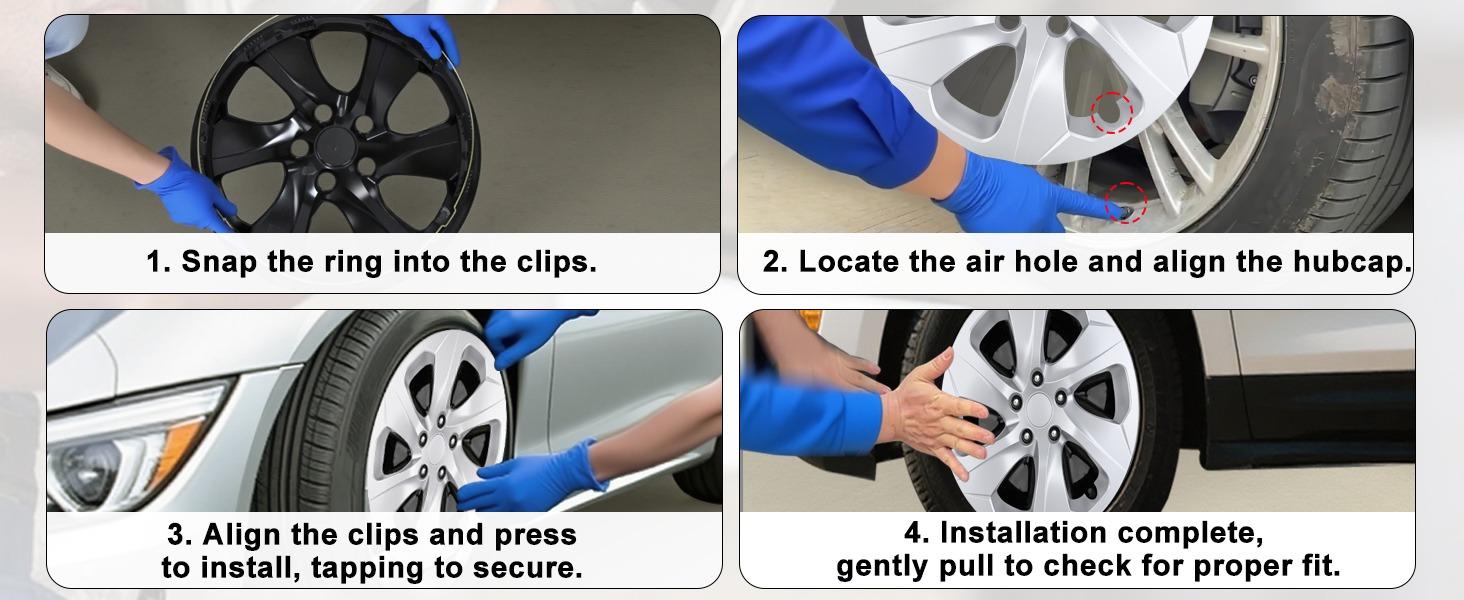 1. Snap the ring into the clips.

2. Locate the air hole and align the hubcap.

3. Align the clips and press to install, tapping to secure.

4. Installation complete, gently pull to check for proper fit.