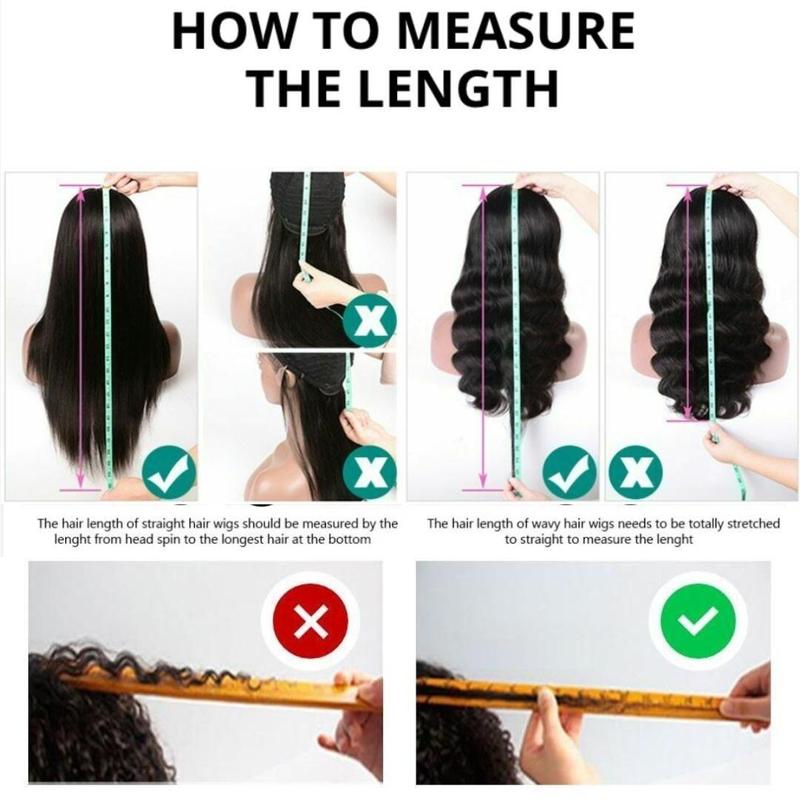 HOW TO MEASURE THE LENGTH

The hair length of straight hair wigs should be measured by the lenght from head spin to the longest hair at the bottom

The hair length of wavy hair wigs needs to be totally stretched to straight to measure the lenght