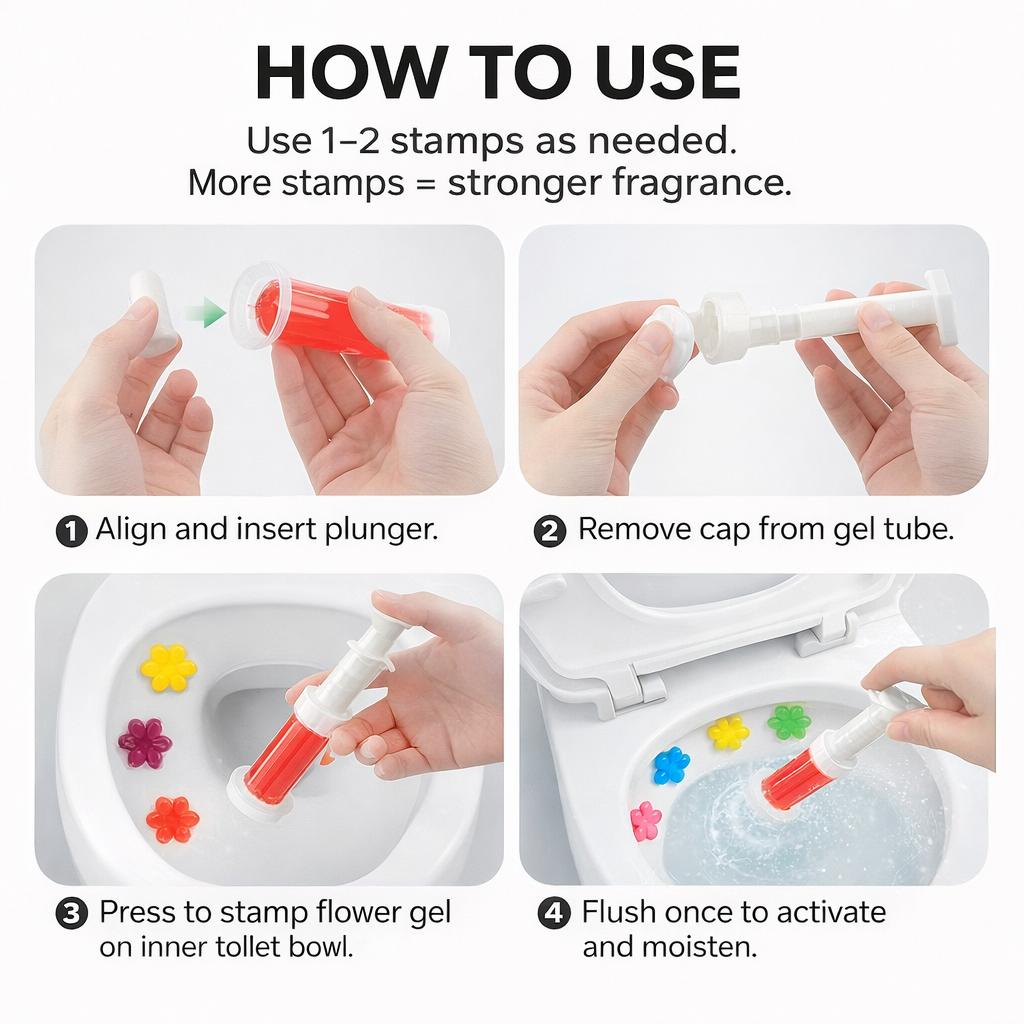 HOW TO USE

Use 1–2 stamps as needed.
More stamps = stronger fragrance.

1 Align and insert plunger.

2 Remove cap from gel tube.

3 Press to stamp flower gel on inner tollet bowl.

4 Flush once to activate and moisten.