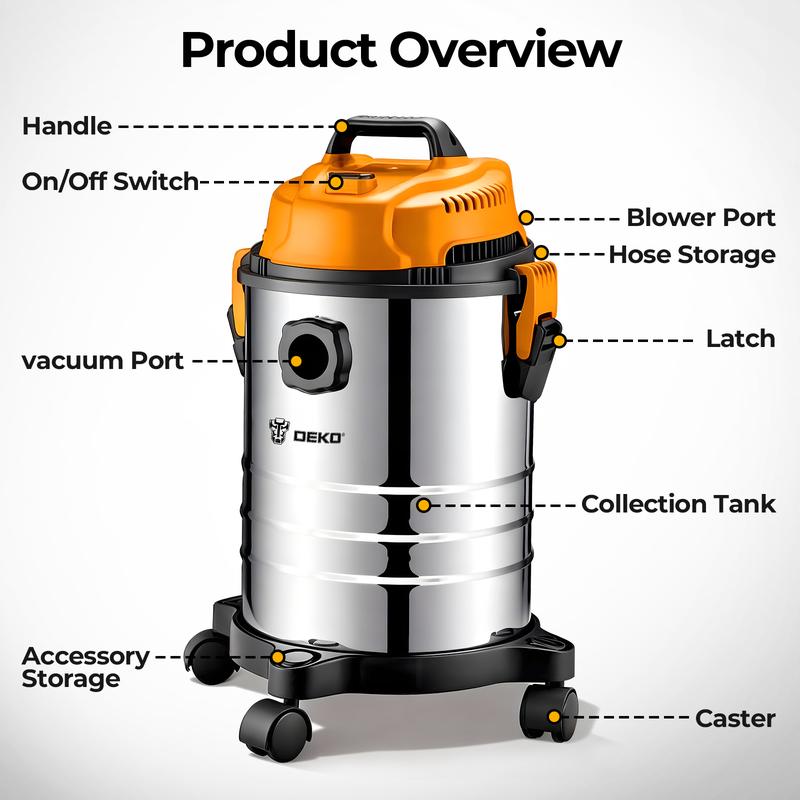 Product Overview

Handle

On/Off Switch

Blower Port

Hose Storage

Latch

vacuum Port

DEKO

Collection Tank

Accessory Storage

Caster