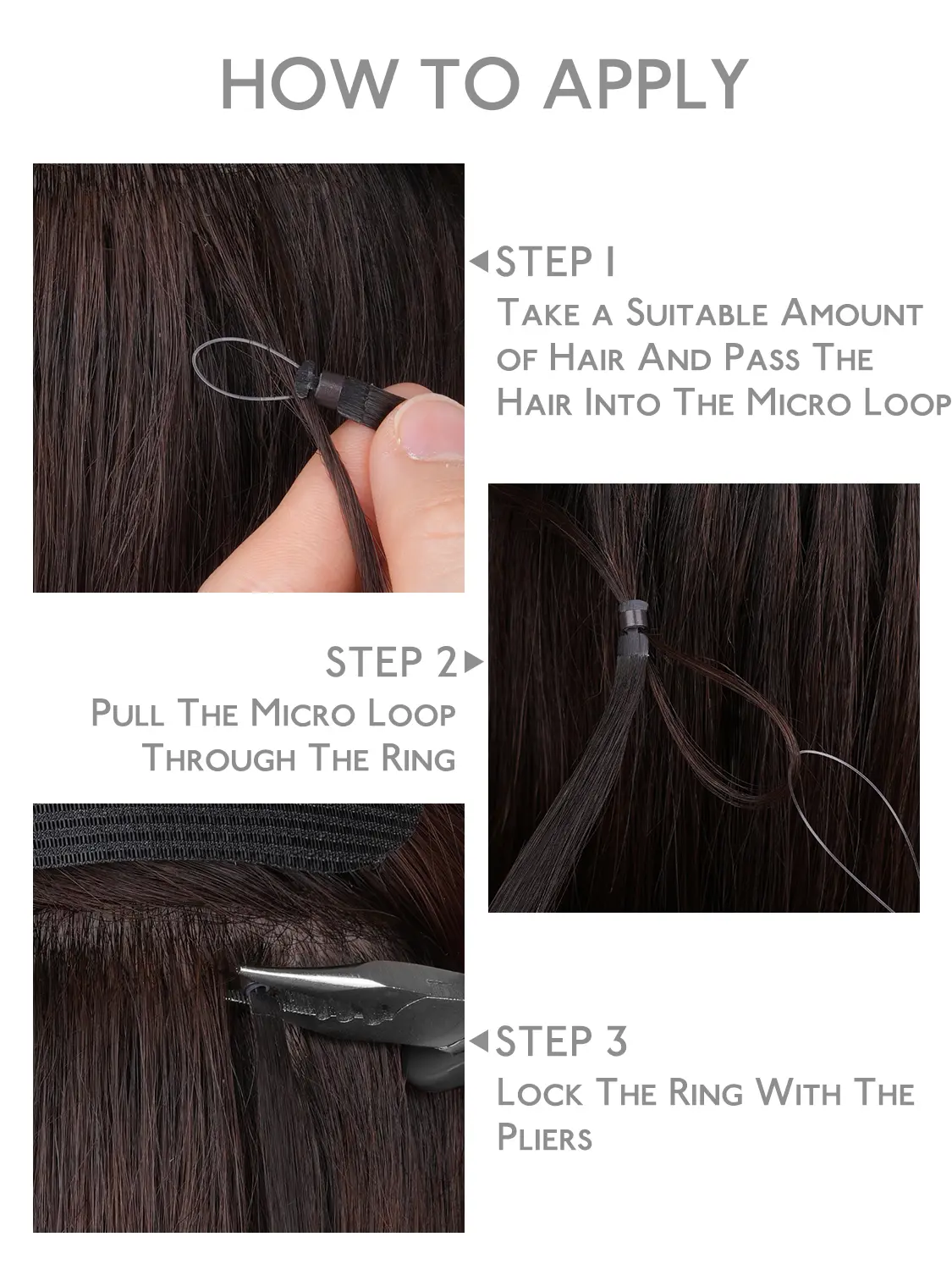 HOW TO APPLY

STEP 1
Take a Suitable Amount of Hair And Pass The Hair Into The Micro Loop

STEP 2
Pull The Micro Loop Through The Ring

STEP 3
Lock The Ring With The Pliers