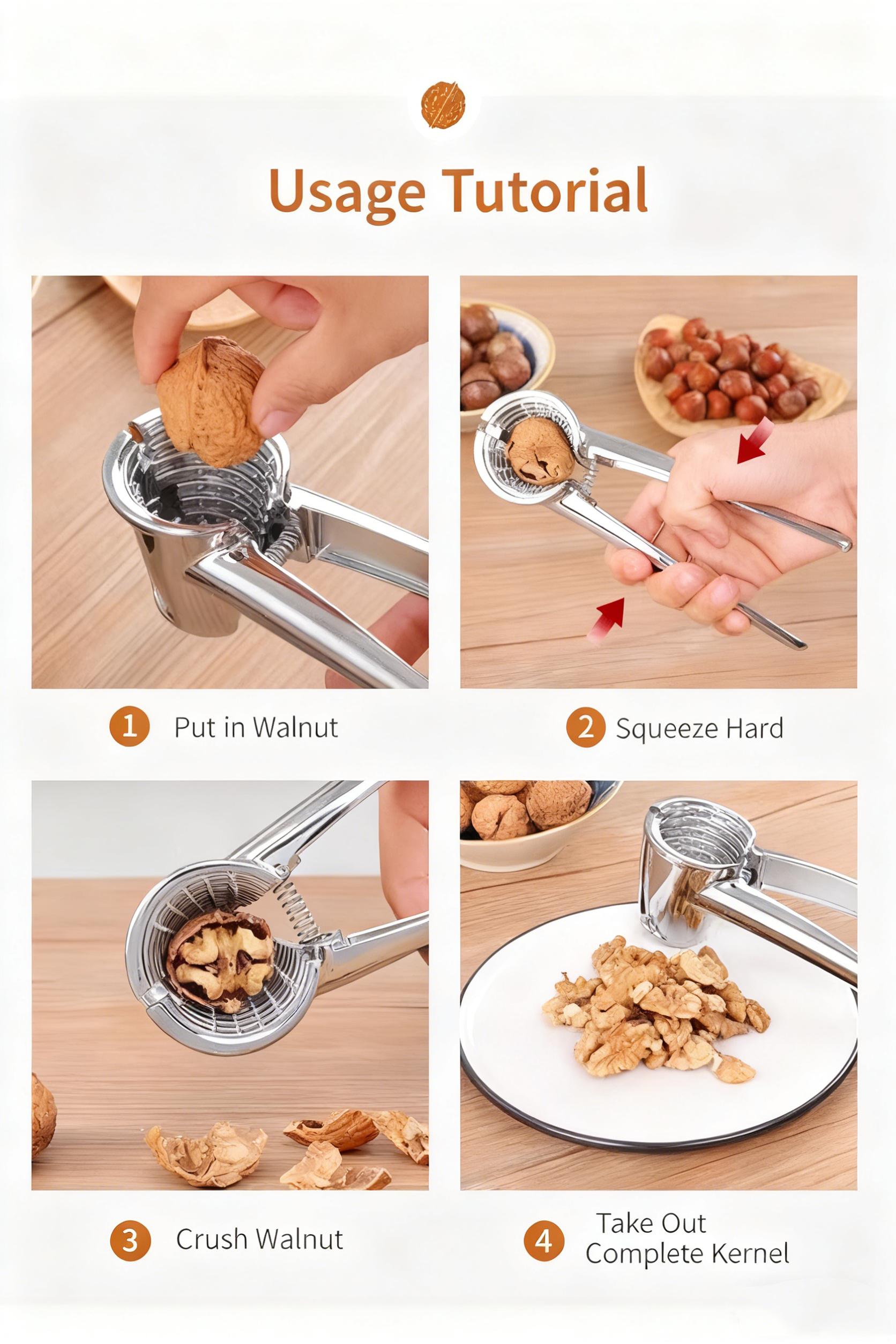 Usage Tutorial

1 Put in Walnut

2 Squeeze Hard

3 Crush Walnut

4 Take Out Complete Kernel