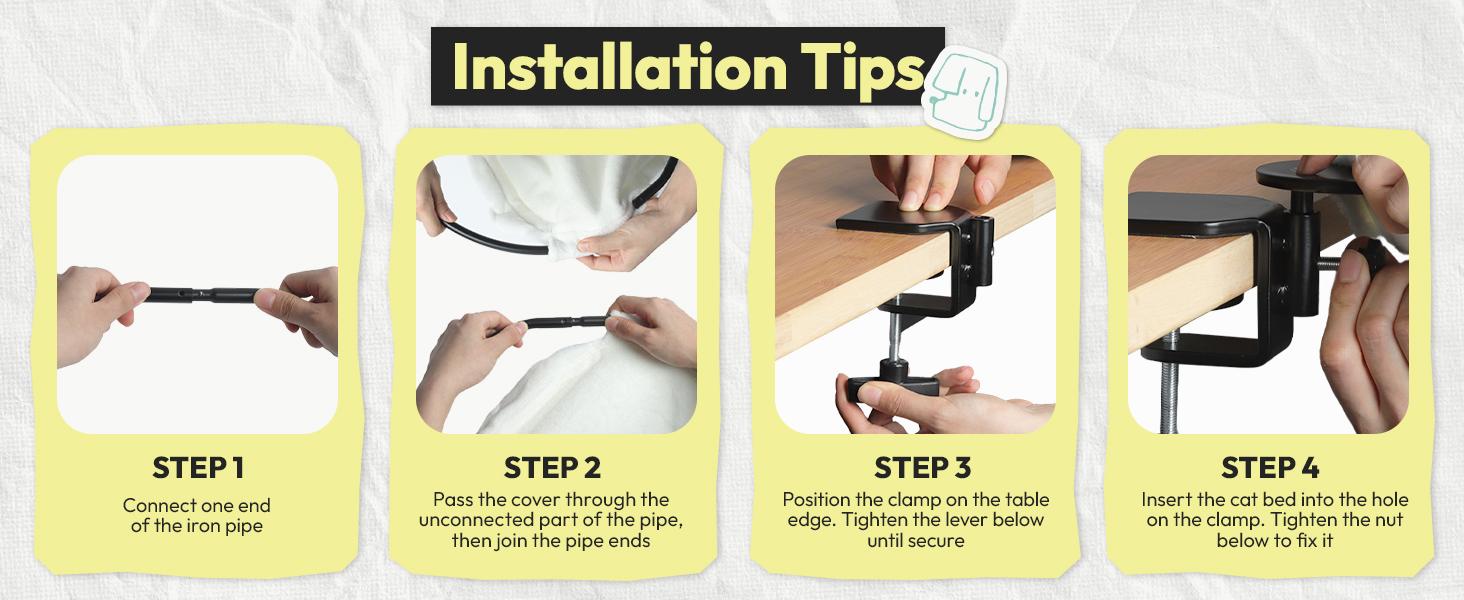 Installation Tips

STEP 1
Connect one end of the iron pipe

STEP 2
Pass the cover through the unconnected part of the pipe, then join the pipe ends

STEP 3
Position the clamp on the table edge. Tighten the lever below until secure

STEP 4
Insert the cat bed into the hole on the clamp. Tighten the nut below to fix it