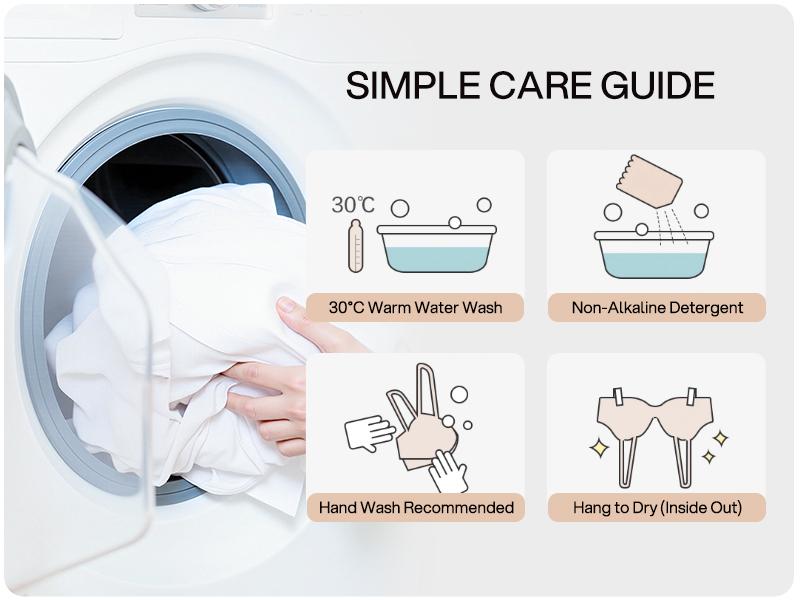 SIMPLE CARE GUIDE

30℃

30°C Warm Water Wash

Non-Alkaline Detergent

Hand Wash Recommended

Hang to Dry (Inside Out)