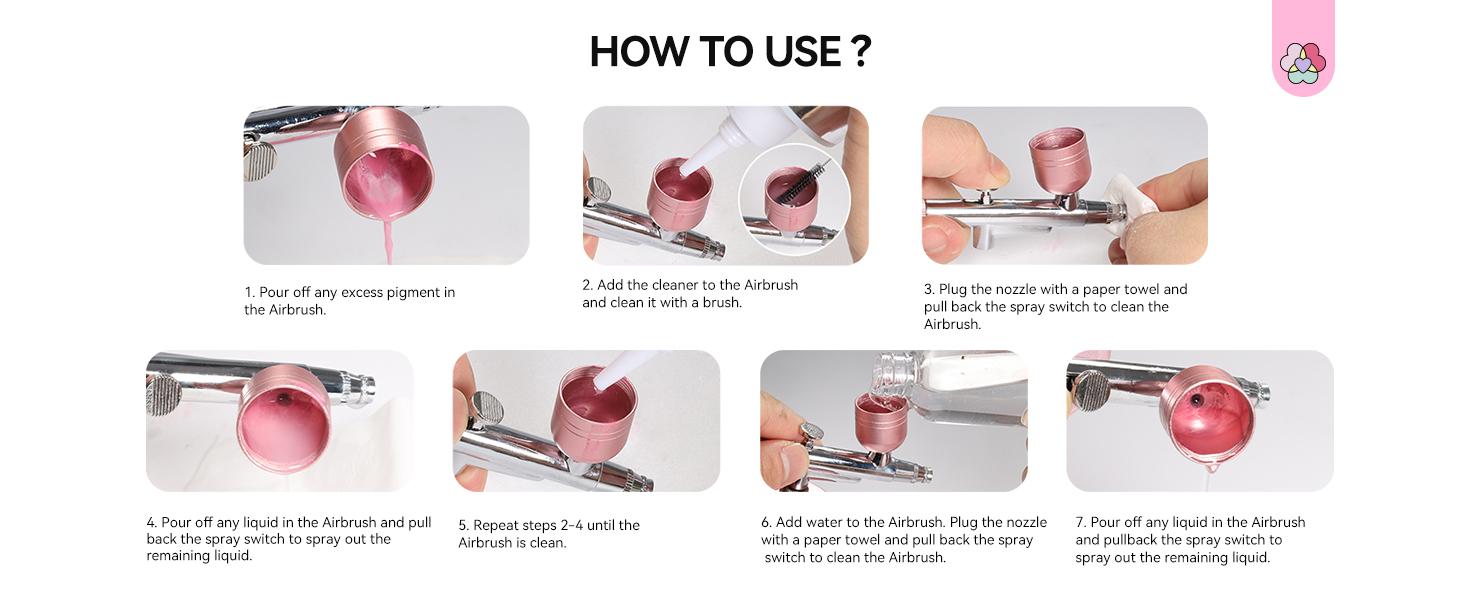 HOW TO USE ?

1. Pour off any excess pigment in the Airbrush.

2. Add the cleaner to the Airbrush and clean it with a brush.

3. Plug the nozzle with a paper towel and pull back the spray switch to clean the Airbrush.

4. Pour off any liquid in the Airbrush and pull back the spray switch to spray out the remaining liquid.

5. Repeat steps 2-4 until the Airbrush is clean.

6. Add water to the Airbrush. Plug the nozzle with a paper towel and pull back the spray switch to clean the Airbrush.

7. Pour off any liquid in the Airbrush and pullback the spray switch to spray out the remaining liquid.