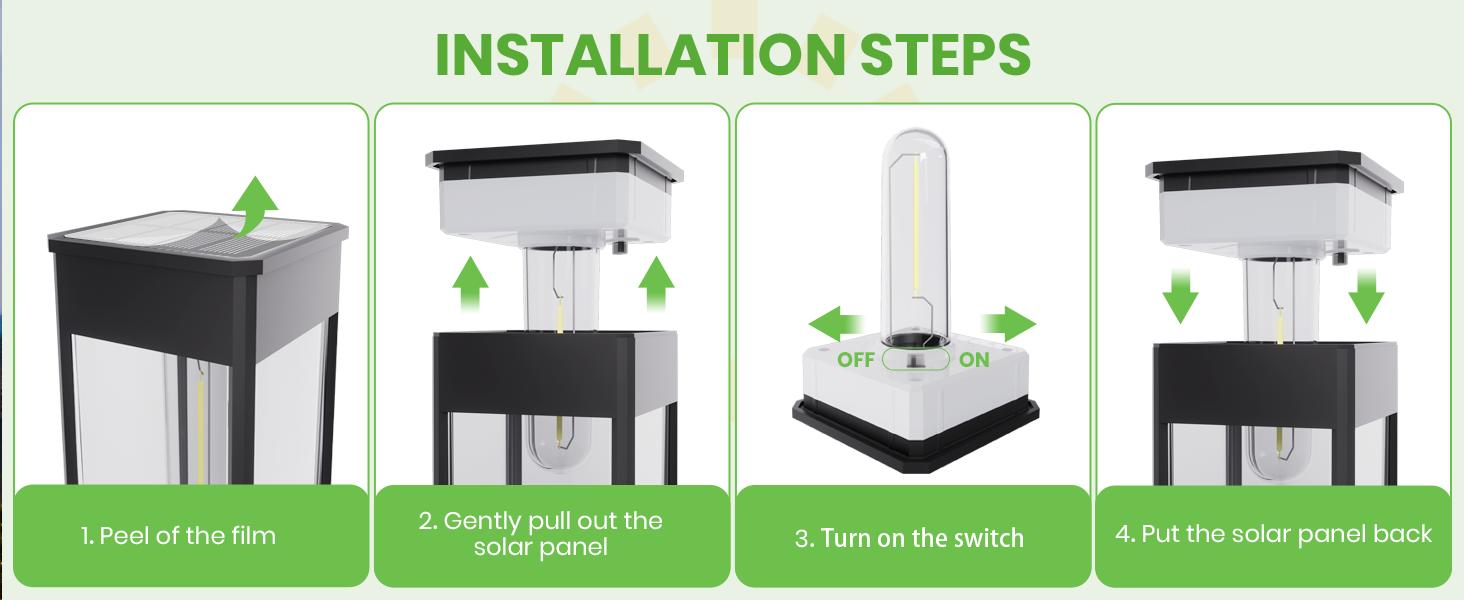 INSTALLATION STEPS

1. Peel of the film

2. Gently pull out the solar panel

OFF ON

3. Turn on the switch

4. Put the solar panel back