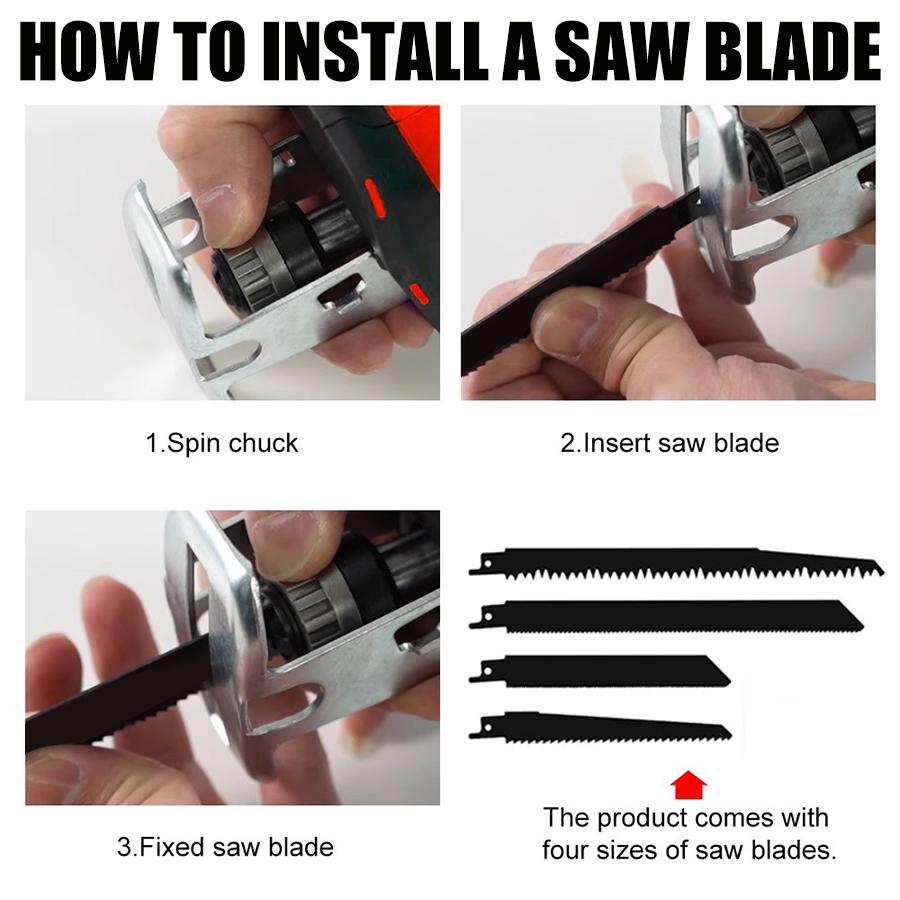 HOW TO INSTALL A SAW BLADE

1.Spin chuck

2.Insert saw blade

3.Fixed saw blade

The product comes with four sizes of saw blades.