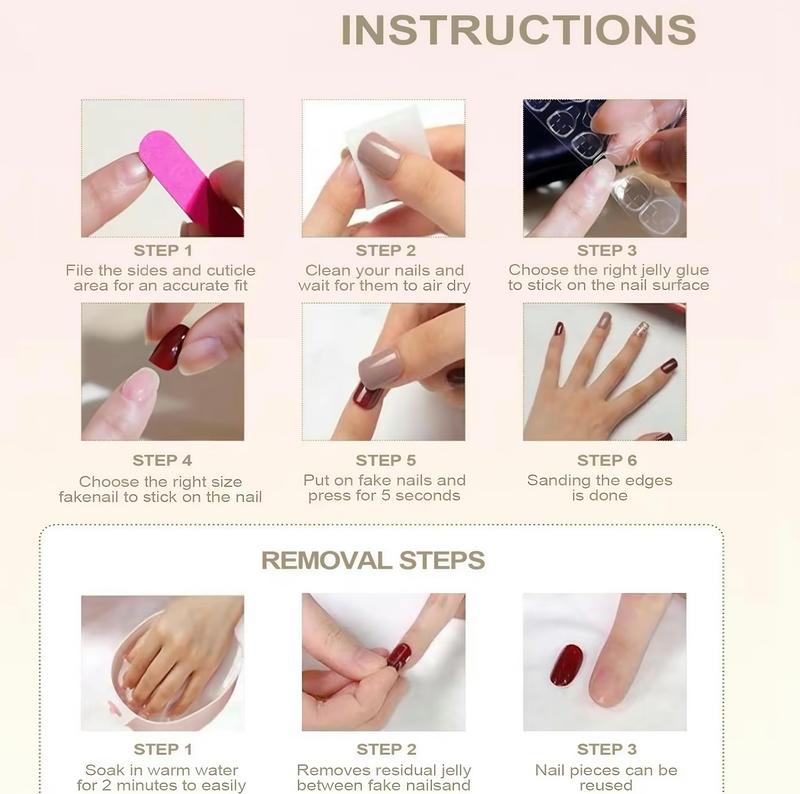 INSTRUCTIONS

STEP 1
File the sides and cuticle area for an accurate fit

STEP 2
Clean your nails and wait for them to air dry

STEP 3
Choose the right jelly glue to stick on the nail surface

STEP 4
Choose the right size fakenail to stick on the nail

STEP 5
Put on fake nails and press for 5 seconds

STEP 6
Sanding the edges is done

REMOVAL STEPS

STEP 1
Soak in warm water for 2 minutes to easily

STEP 2
Removes residual jelly between fake nailsand

STEP 3
Nail pieces can be reused