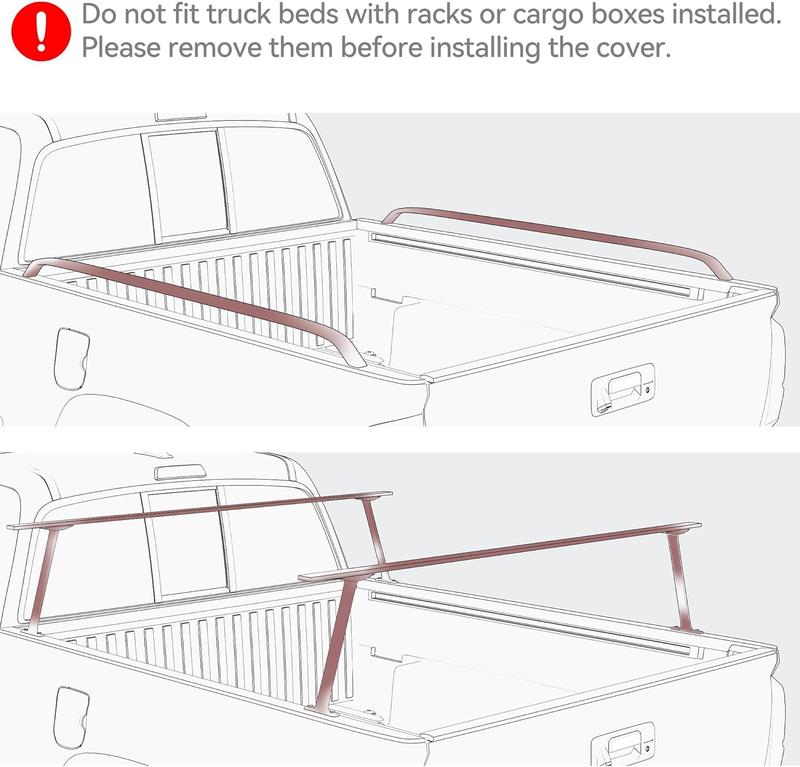 Do not fit truck beds with racks or cargo boxes installed. Please remove them before installing the cover.