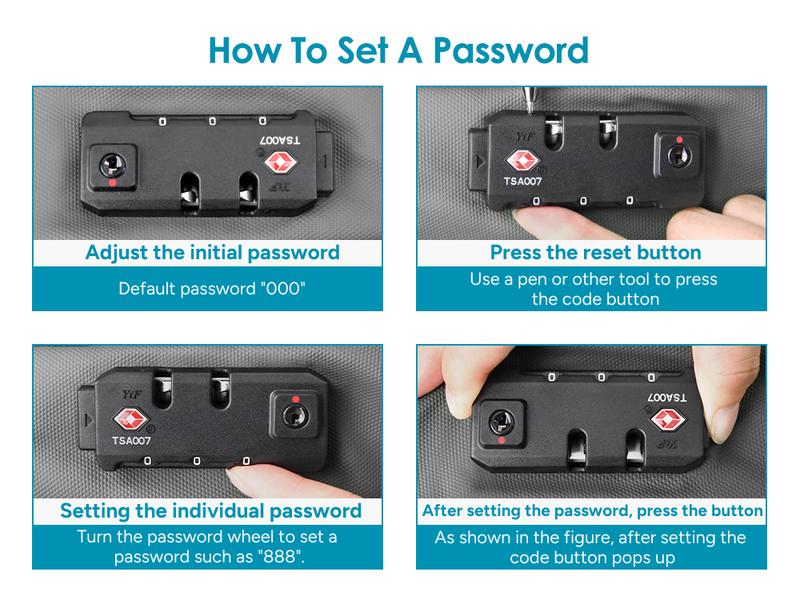 How To Set A Password

0 0 0
TSA007
YiF

Adjust the initial password

Default password "000"

YiF
TSA007
0 0 0

Press the reset button

Use a pen or other tool to press the code button

YiF
TSA007
0 0 0

Setting the individual password

Turn the password wheel to set a password such as "888".

0 0 0
TSA007
YiF

After setting the password, press the button

As shown in the figure, after setting the code button pops up