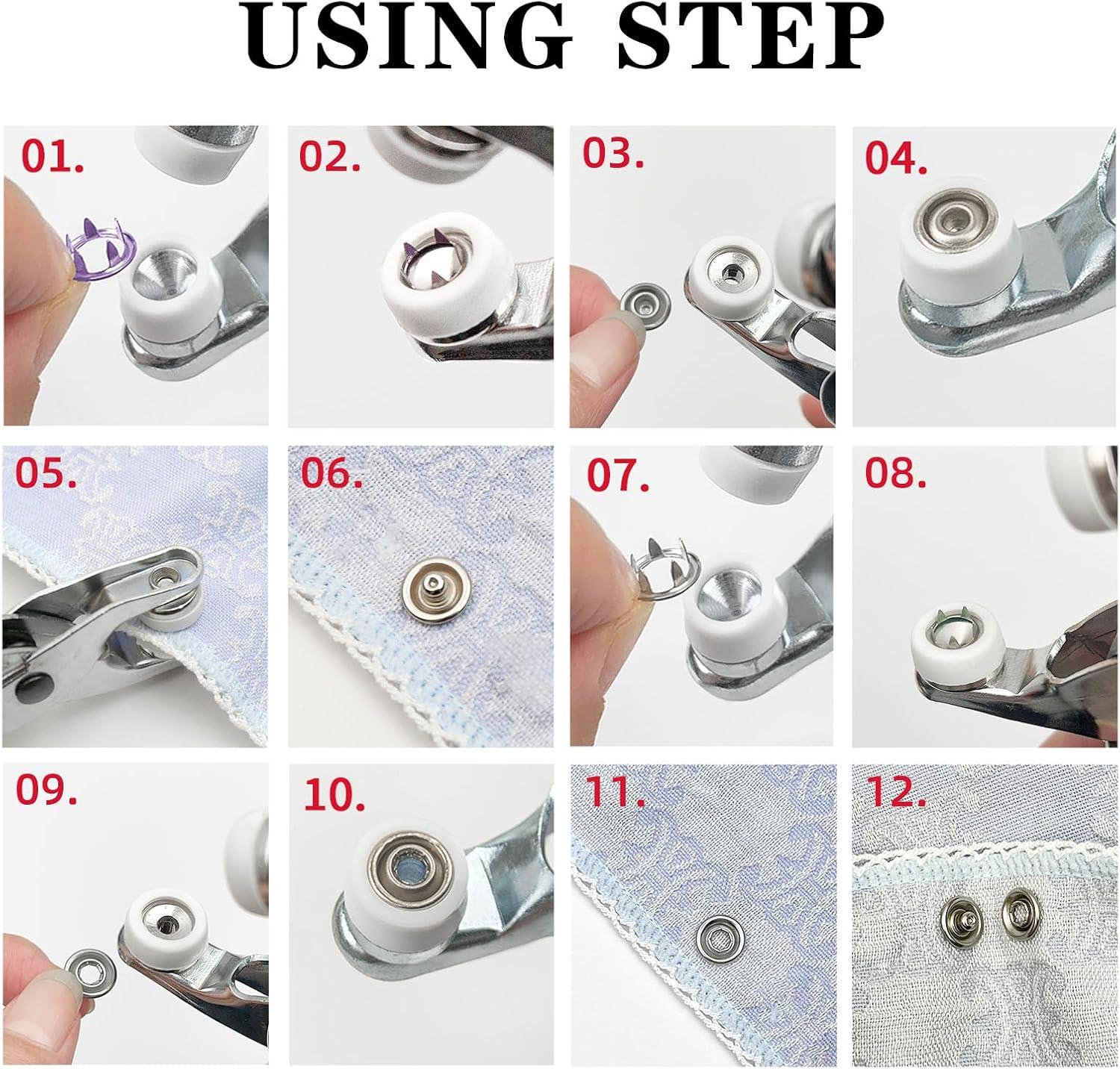 USING STEP

01.

02.

03.

04.

05.

06.

07.

08.

09.

10.

11.

12.