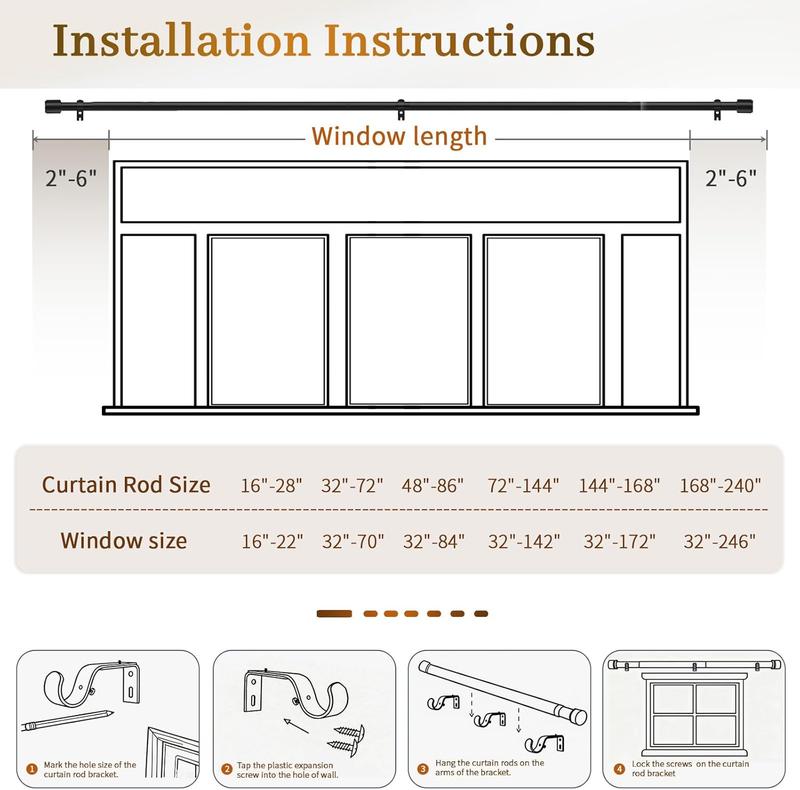 Installation Instructions

Window length

2"-6"

2"-6"

| Curtain Rod Size | 16"-28" | 32"-72" | 48"-86" | 72"-144" | 144"-168" | 168"-240" |
|---|---|---|---|---|---|---|
| Window size | 16"-22" | 32"-70" | 32"-84" | 32"-142" | 32"-172" | 32"-246" |

1 Mark the hole size of the curtain rod bracket.

2 Tap the plastic expansion screw into the hole of wall.

3 Hang the curtain rods on the arms of the bracket.

4 Lock the screws on the curtain rod bracket