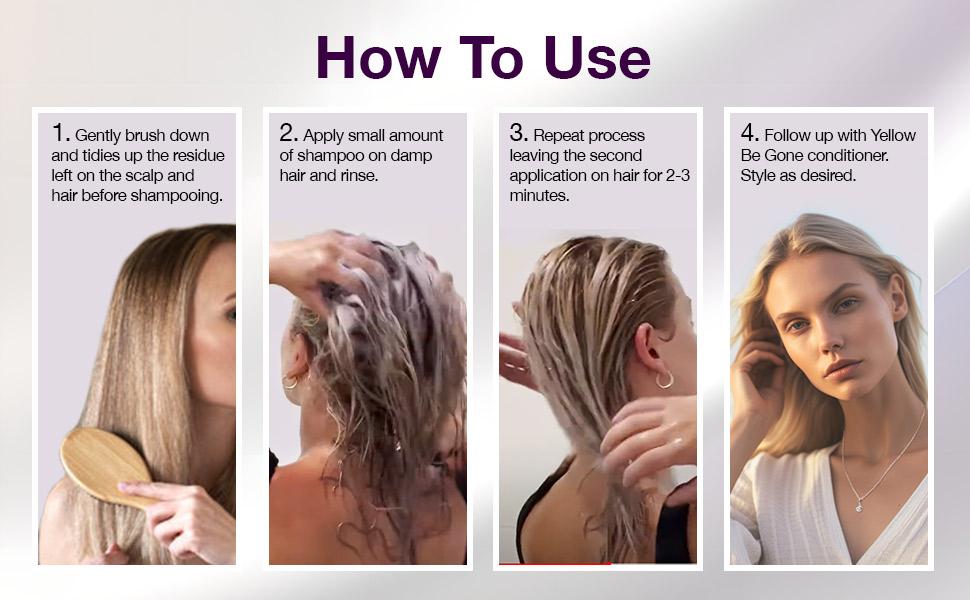 How To Use

1. Gently brush down and tidies up the residue left on the scalp and hair before shampooing.

2. Apply small amount of shampoo on damp hair and rinse.

3. Repeat process leaving the second application on hair for 2-3 minutes.

4. Follow up with Yellow Be Gone conditioner. Style as desired.