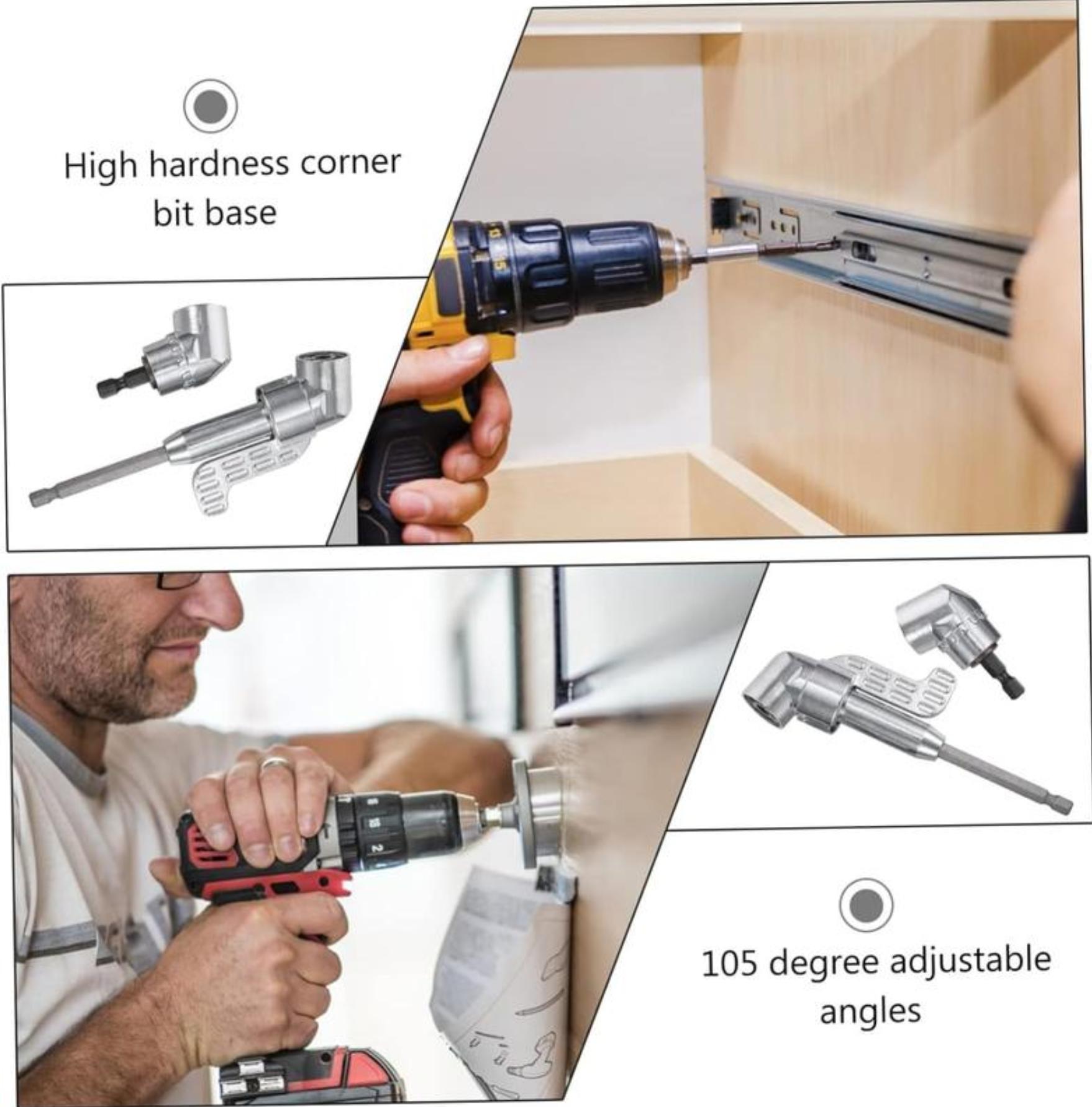 High hardness corner bit base

105 degree adjustable angles