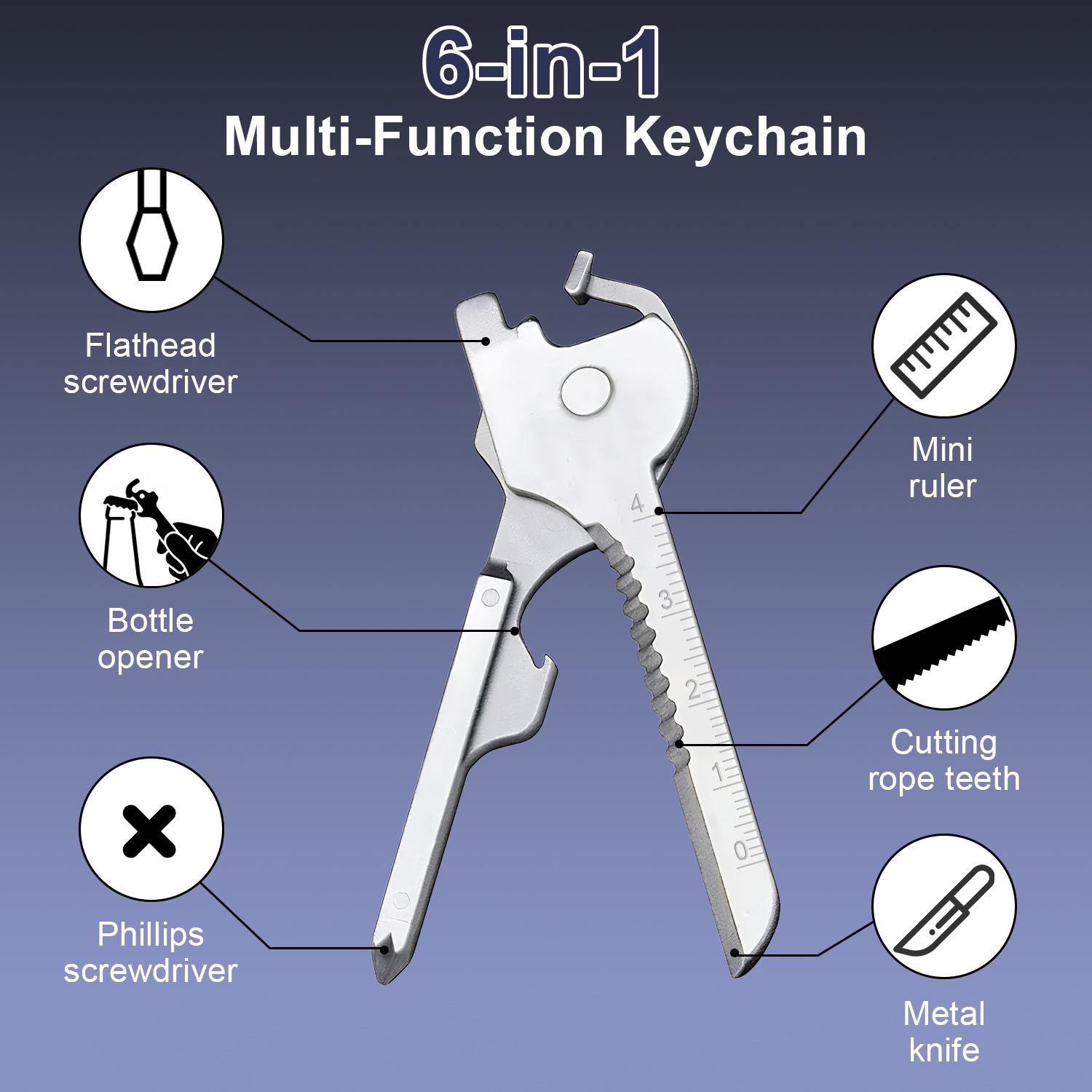 6-in-1
Multi-Function Keychain

Flathead screwdriver

Bottle opener

Phillips screwdriver

Mini ruler

Cutting rope teeth

Metal knife

4
3
2
1
0