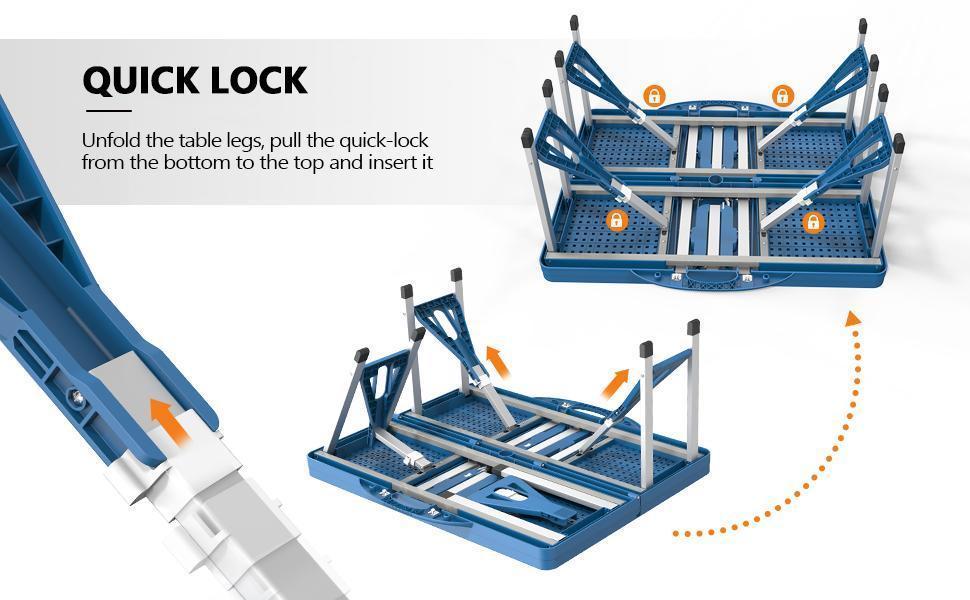 QUICK LOCK

Unfold the table legs, pull the quick-lock from the bottom to the top and insert it