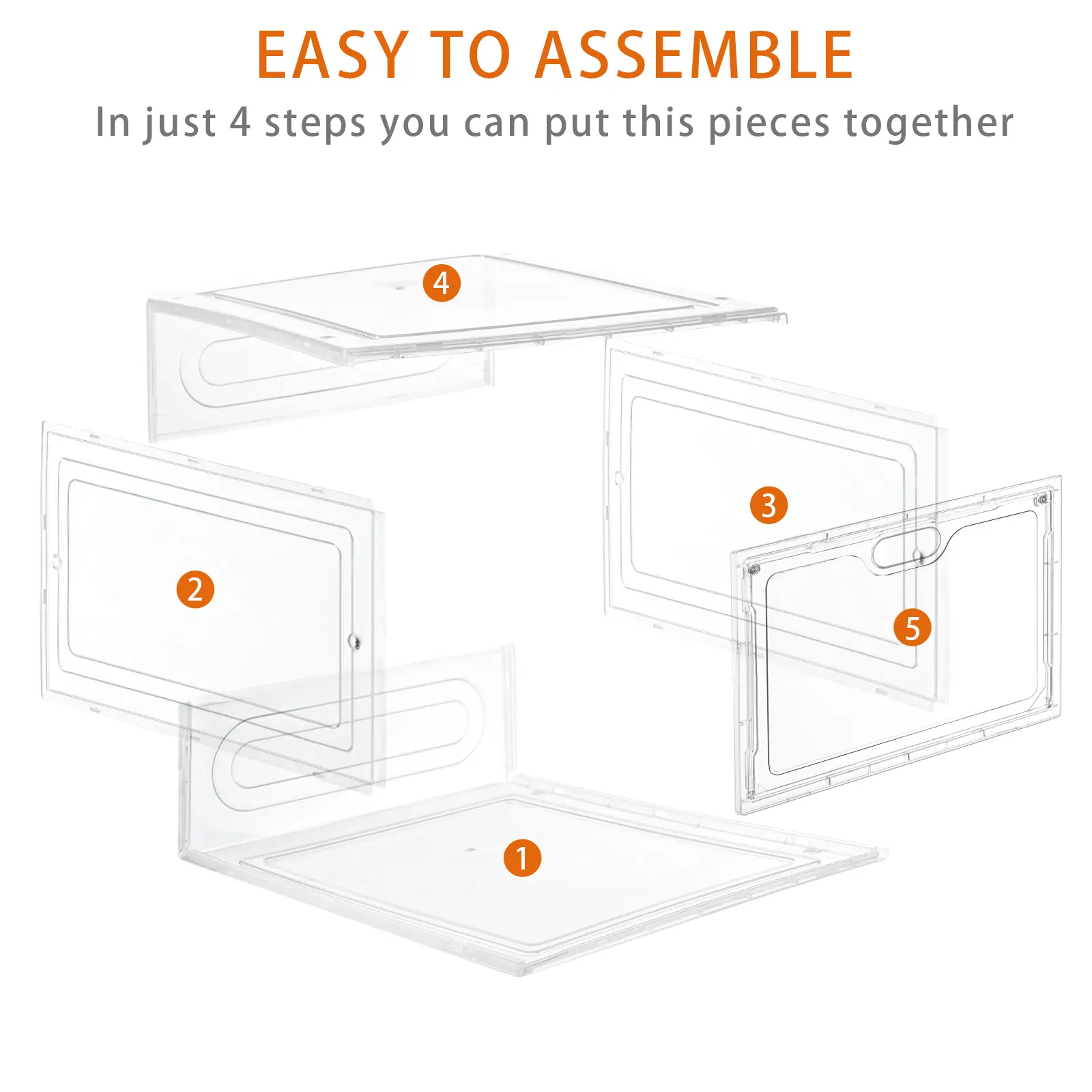 EASY TO ASSEMBLE

In just 4 steps you can put this pieces together

4

3

2

5

1