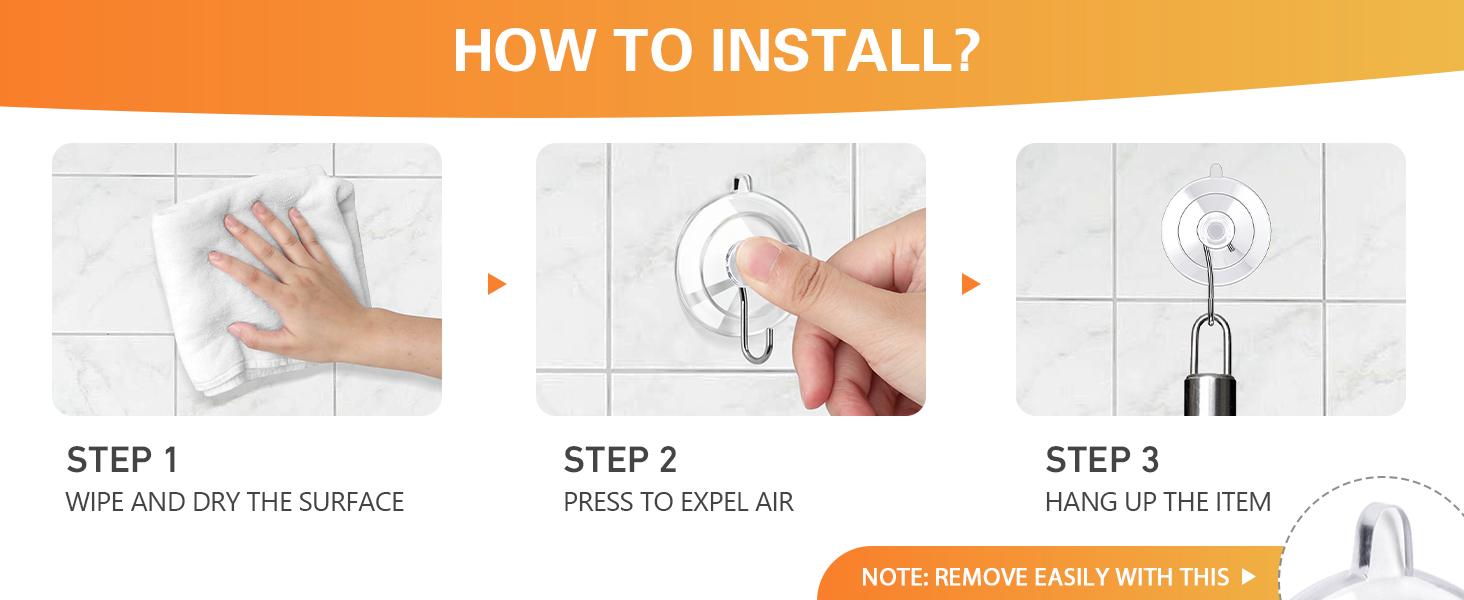 HOW TO INSTALL?

STEP 1
WIPE AND DRY THE SURFACE

STEP 2
PRESS TO EXPEL AIR

STEP 3
HANG UP THE ITEM

NOTE: REMOVE EASILY WITH THIS