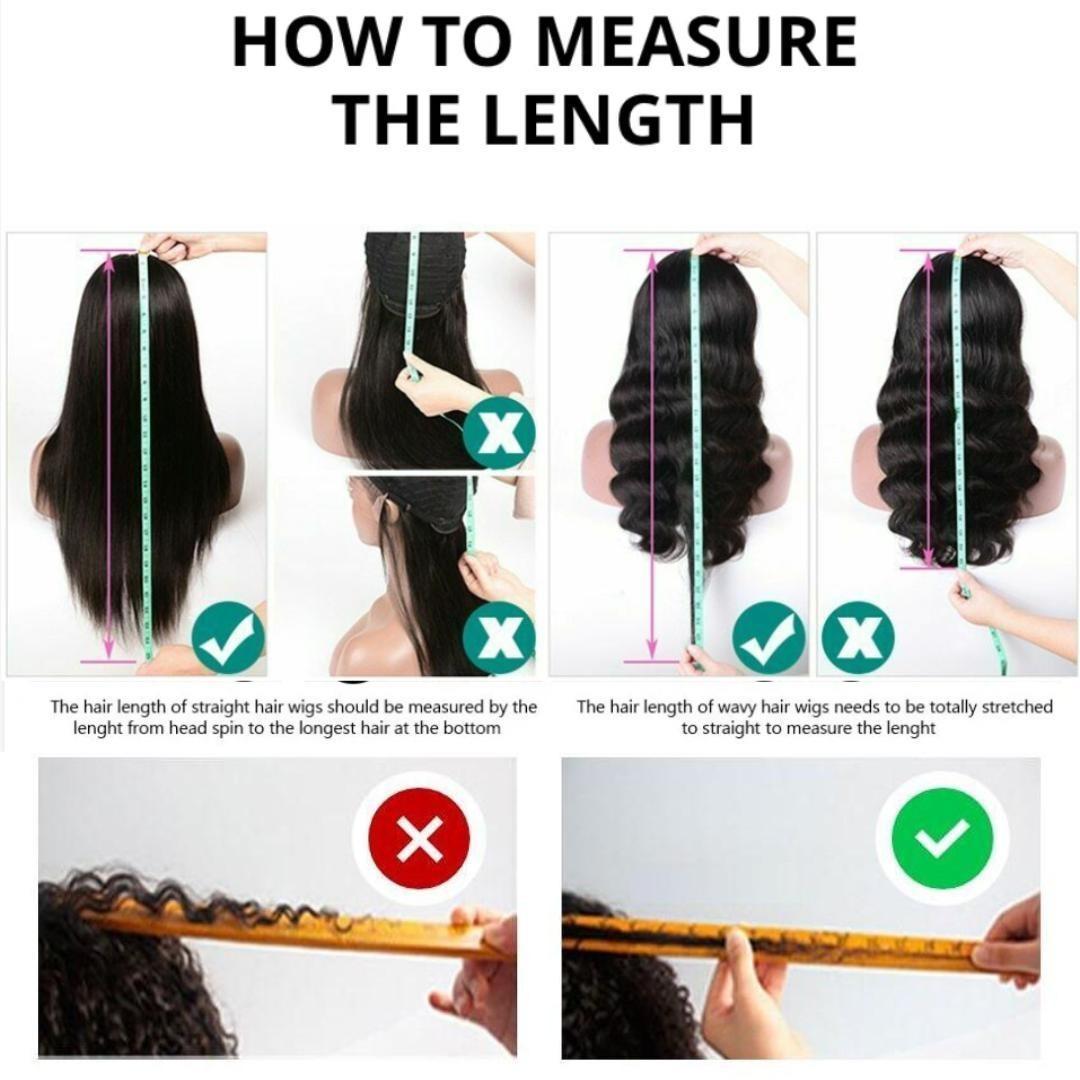 HOW TO MEASURE THE LENGTH

The hair length of straight hair wigs should be measured by the lenght from head spin to the longest hair at the bottom

The hair length of wavy hair wigs needs to be totally stretched to straight to measure the lenght