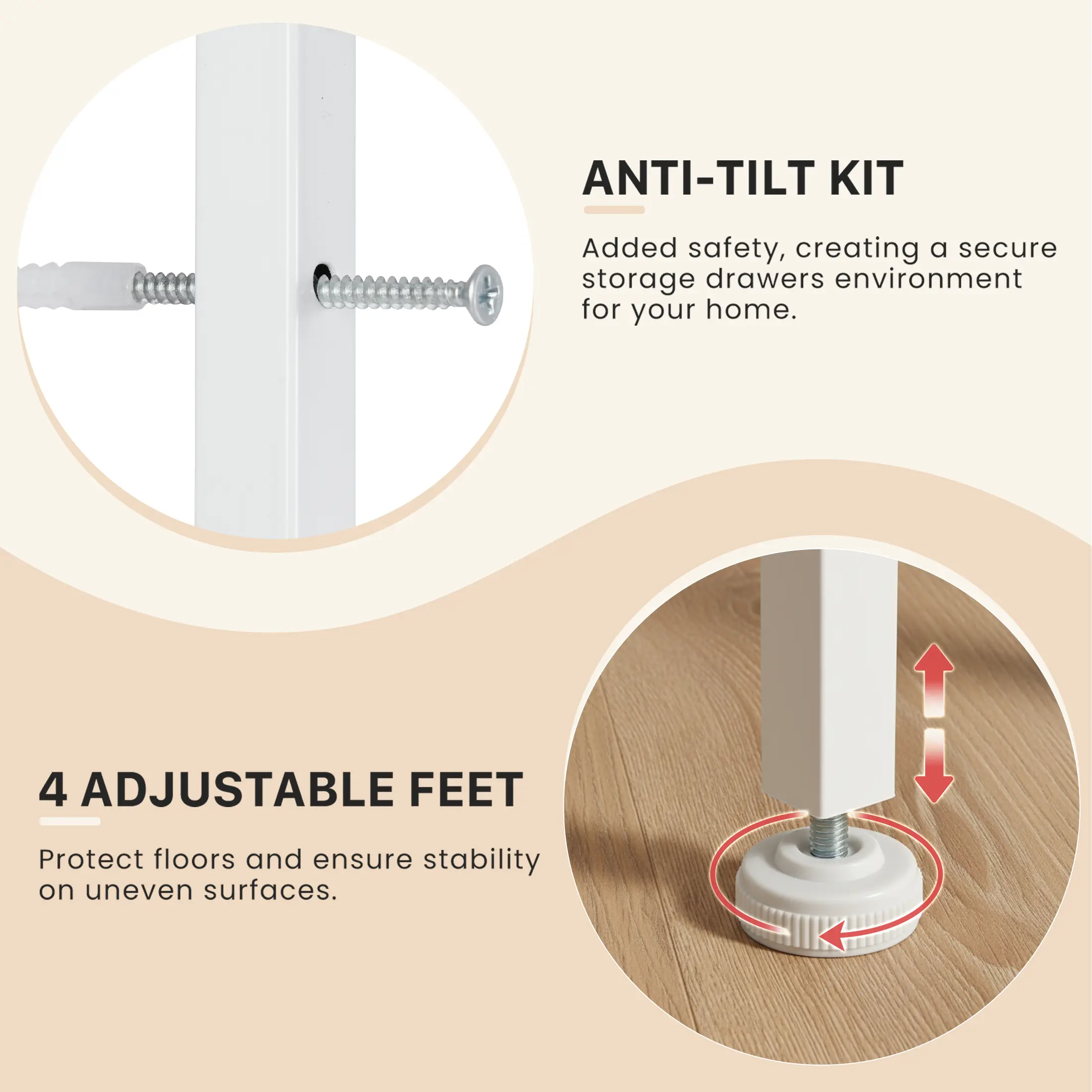 ANTI-TILT KIT

Added safety, creating a secure storage drawers environment for your home.

4 ADJUSTABLE FEET

Protect floors and ensure stability on uneven surfaces.