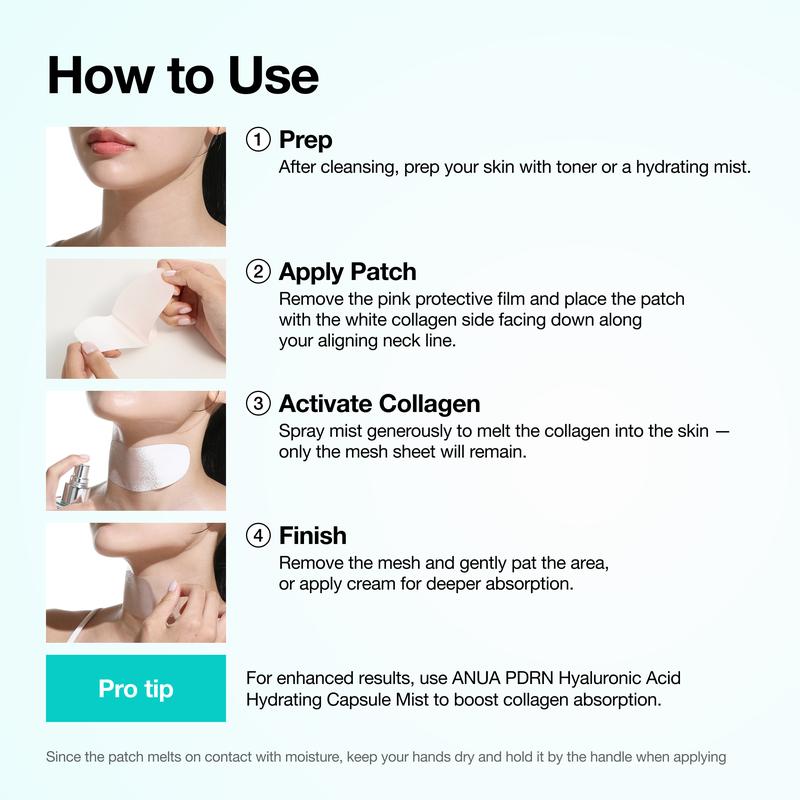 How to Use

① Prep
After cleansing, prep your skin with toner or a hydrating mist.

② Apply Patch
Remove the pink protective film and place the patch with the white collagen side facing down along your aligning neck line.

③ Activate Collagen
Spray mist generously to melt the collagen into the skin — only the mesh sheet will remain.

④ Finish
Remove the mesh and gently pat the area, or apply cream for deeper absorption.

Pro tip

For enhanced results, use ANUA PDRN Hyaluronic Acid Hydrating Capsule Mist to boost collagen absorption.

Since the patch melts on contact with moisture, keep your hands dry and hold it by the handle when applying