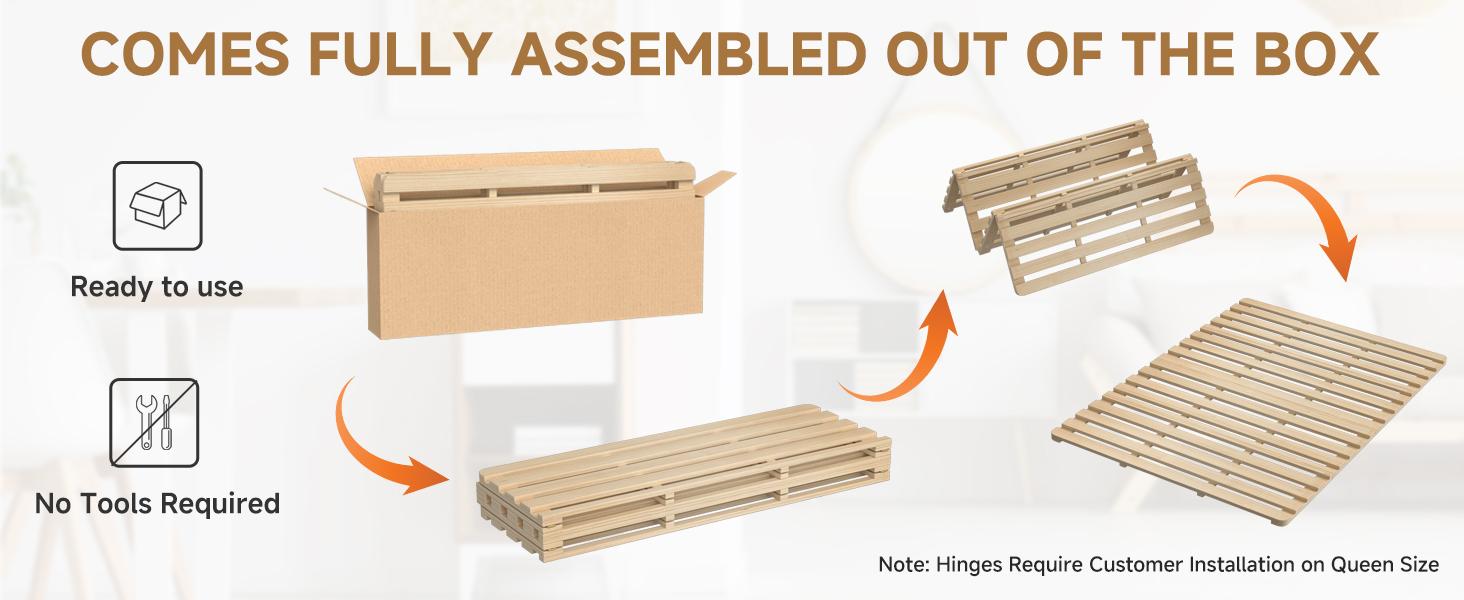 COMES FULLY ASSEMBLED OUT OF THE BOX

Ready to use

No Tools Required

Note: Hinges Require Customer Installation on Queen Size