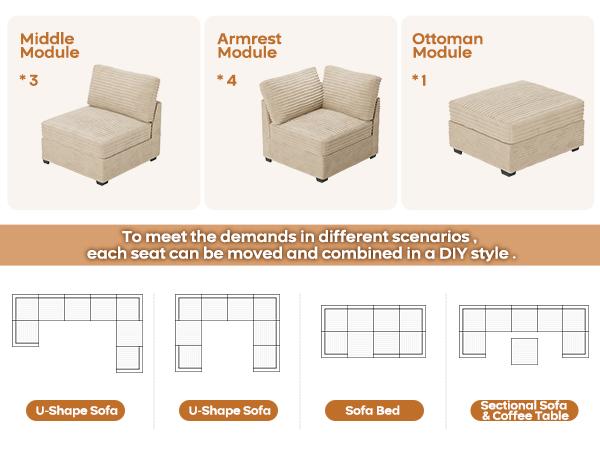 Middle Module
* 3

Armrest Module
* 4

Ottoman Module
* 1

To meet the demands in different scenarios , each seat can be moved and combined in a DIY style .

U-Shape Sofa

U-Shape Sofa

Sofa Bed

Sectional Sofa & Coffee Table