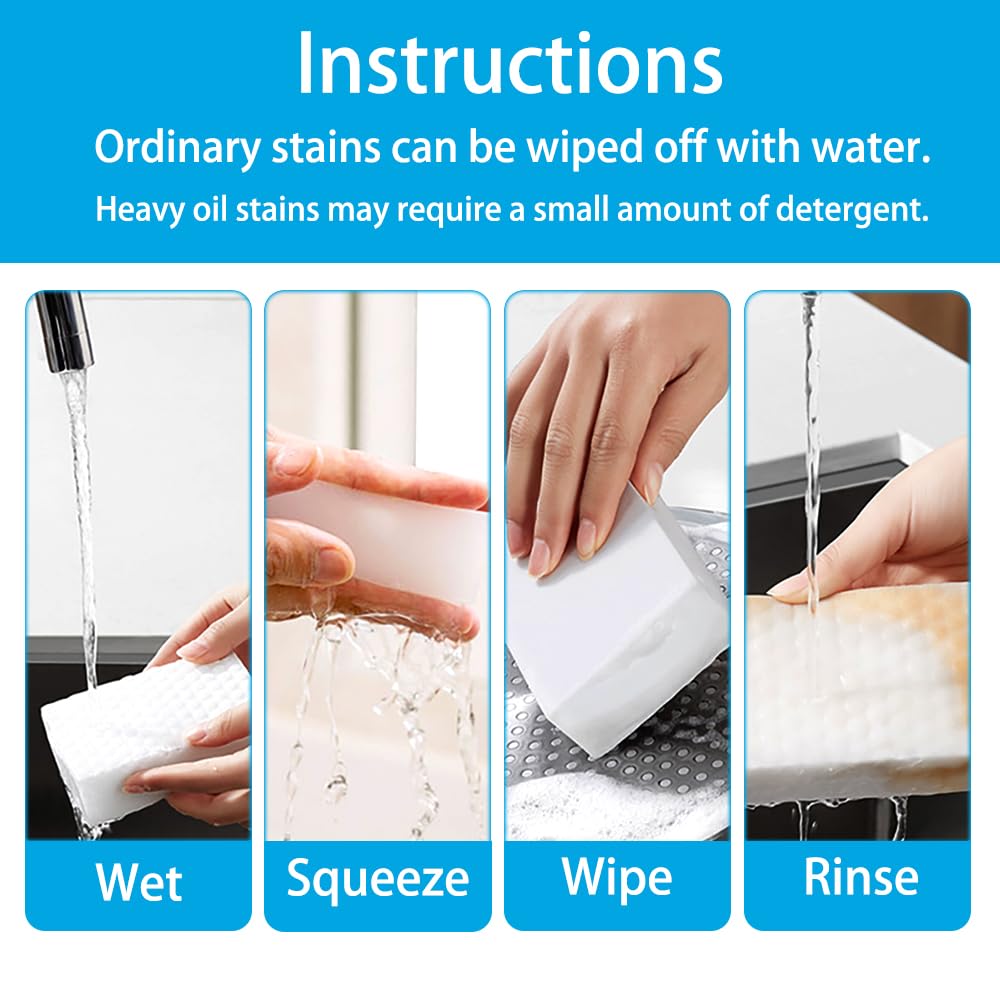 Instructions

Ordinary stains can be wiped off with water.

Heavy oil stains may require a small amount of detergent.

Wet

Squeeze

Wipe

Rinse