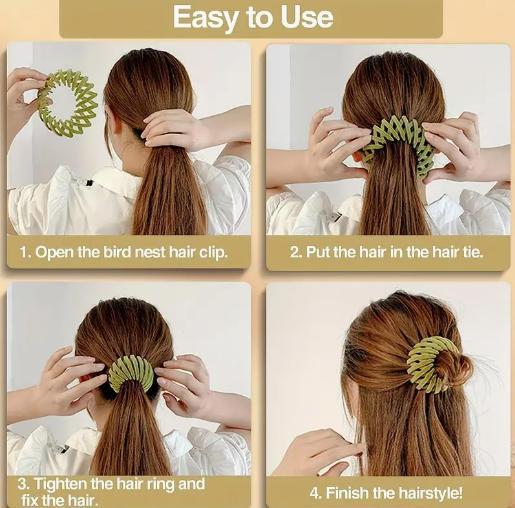 Easy to Use

1. Open the bird nest hair clip.

2. Put the hair in the hair tie.

3. Tighten the hair ring and fix the hair.

4. Finish the hairstyle!